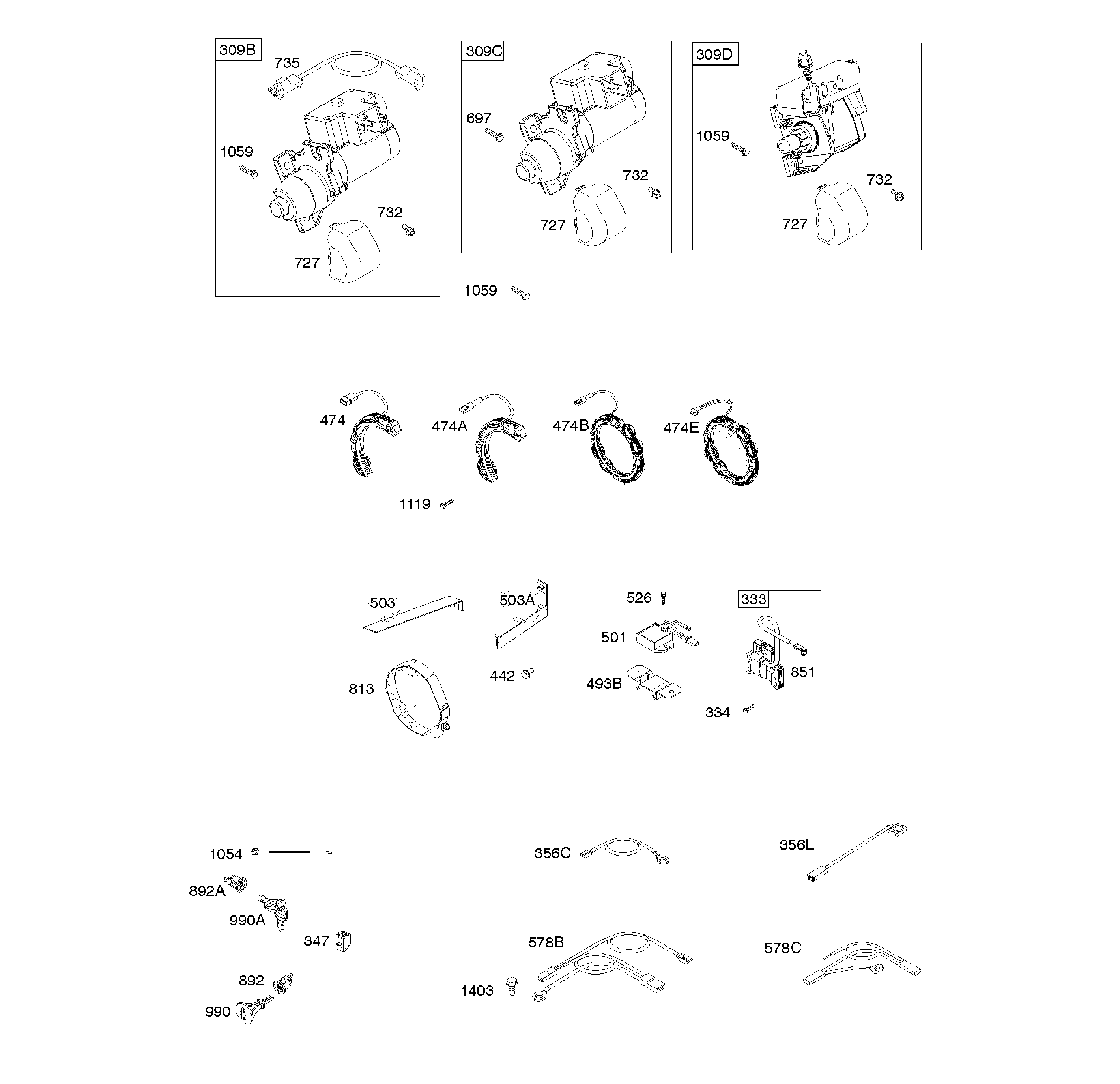 309B
735
1059
732
727

309C
697
732
727

309D
1059
732
727

1059

474
474A
474B
474E
1119

503
503A
526
501
333
851
813
442
493B
334

1054
892A
990A
347
892
990
356C
356L
578B
1403
578C