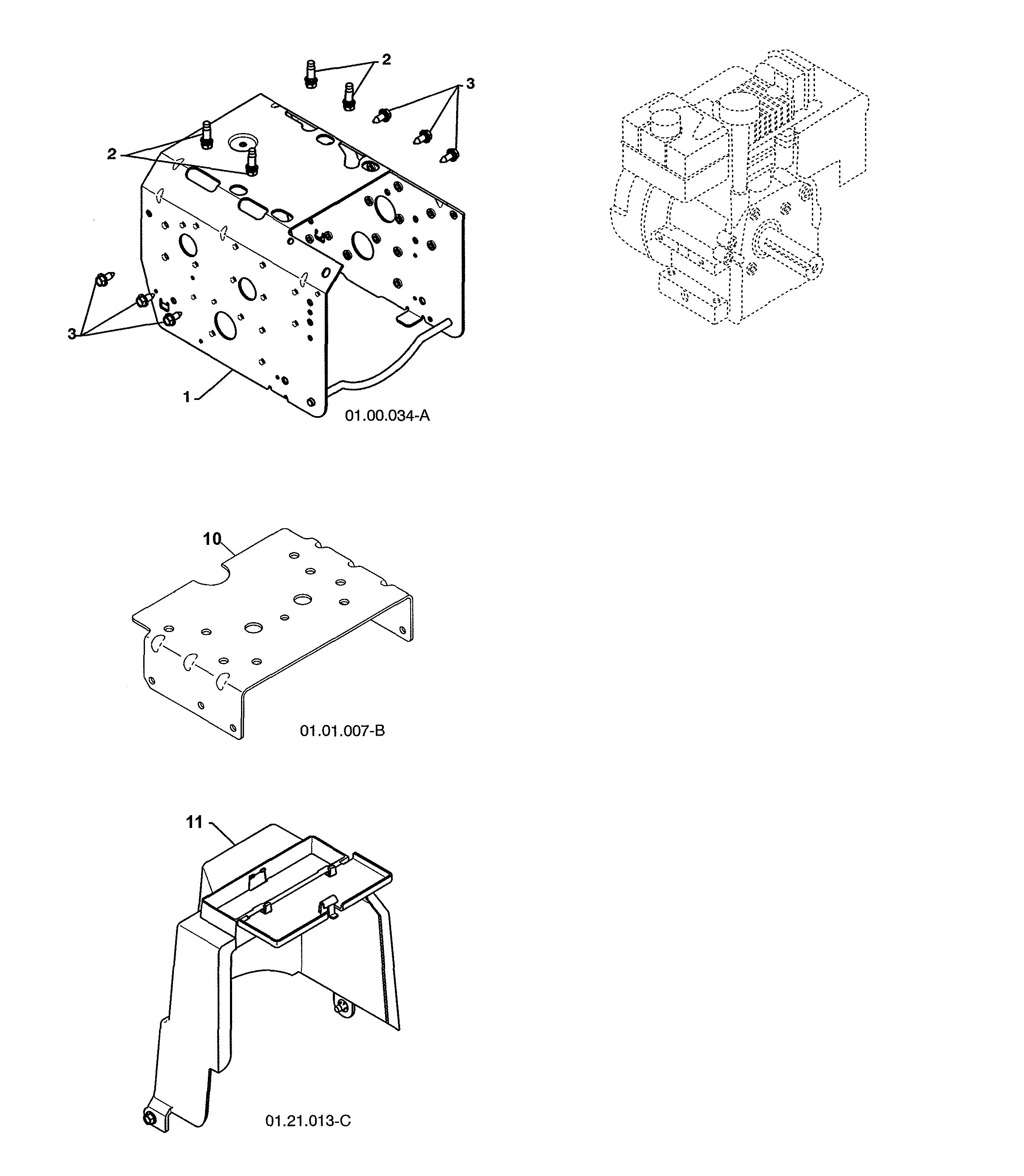 2
3
2
3
1
01.00.034-A
10
01.01.007-B
11
01.21.013-C