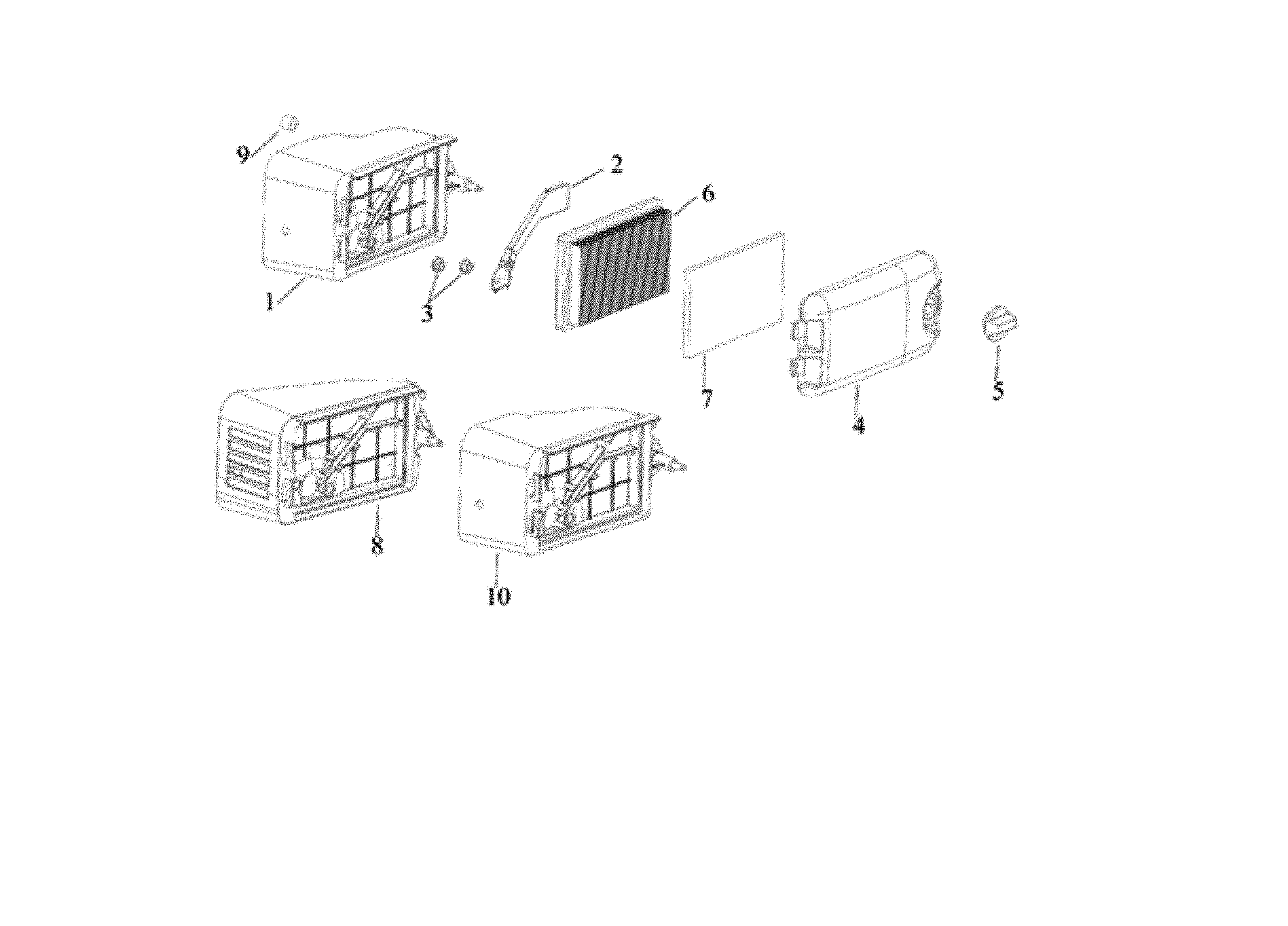 9
2
6
1
3
7
4
5
8
10