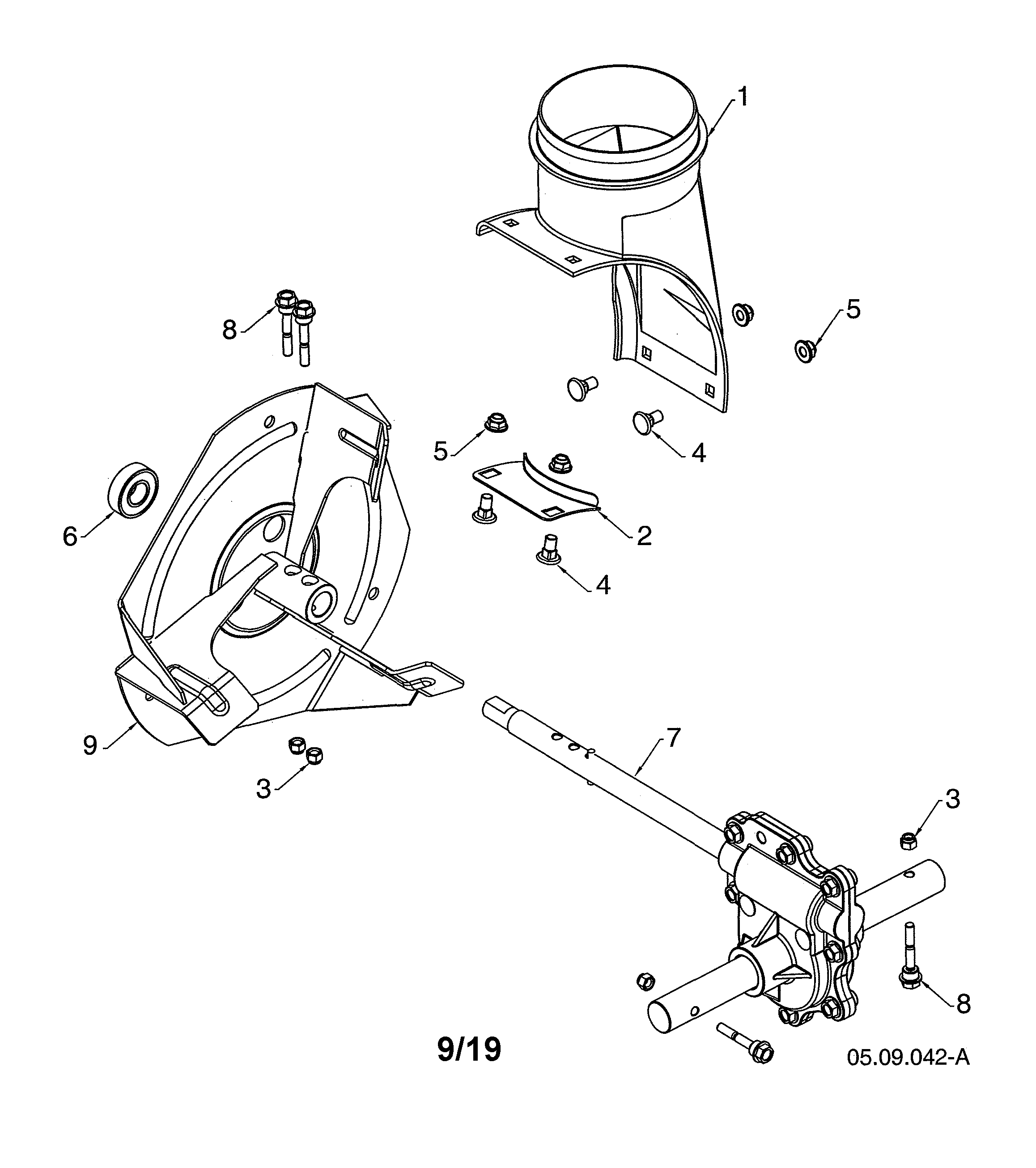 1
8
5
5
4
6
2
4
9
3
7
3
8
9/19
05.09.042-A