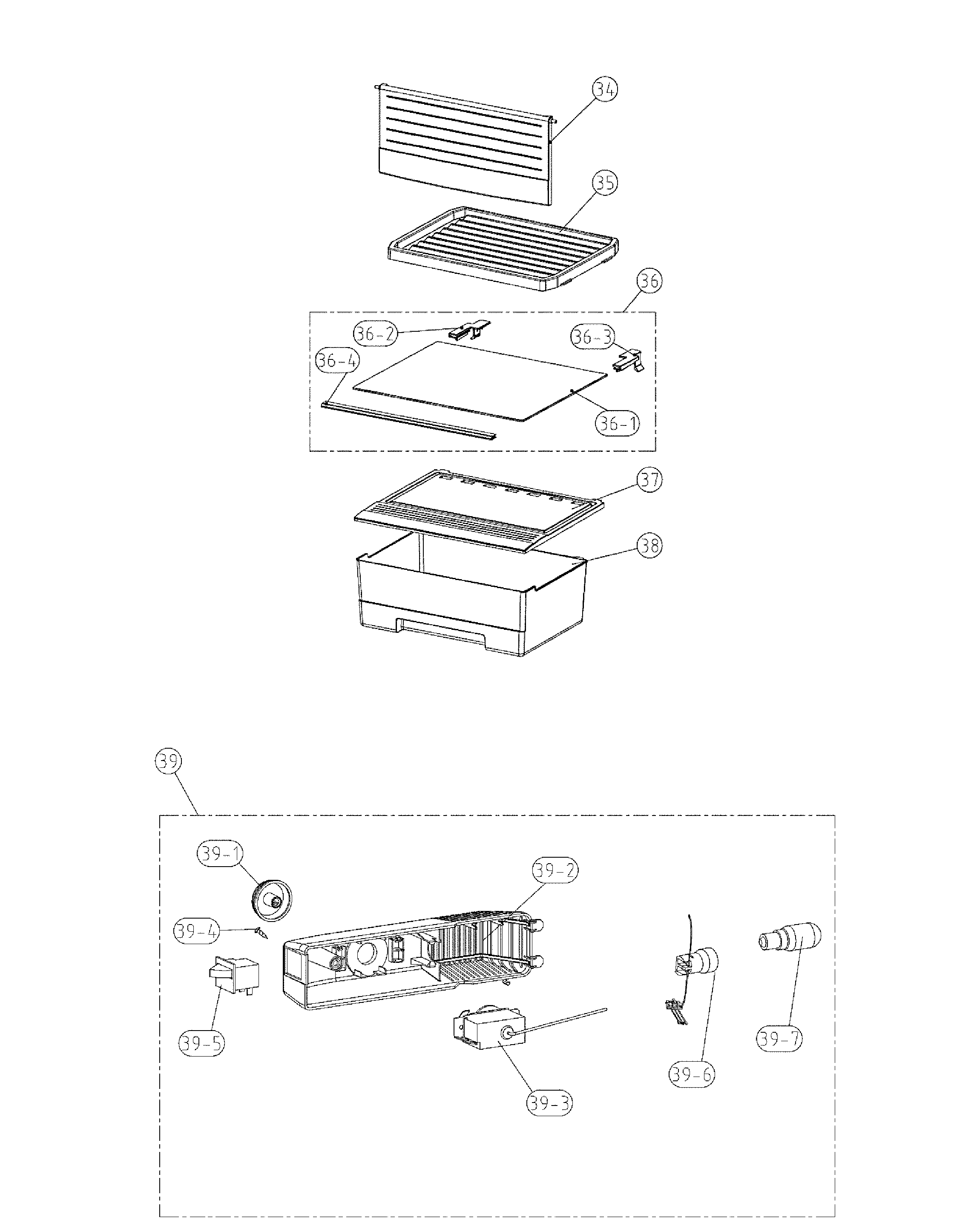 34

35

36

36-2

36-3

36-4

36-1

37

38

39

39-1

39-2

39-4

39-5

39-3

39-6

39-7