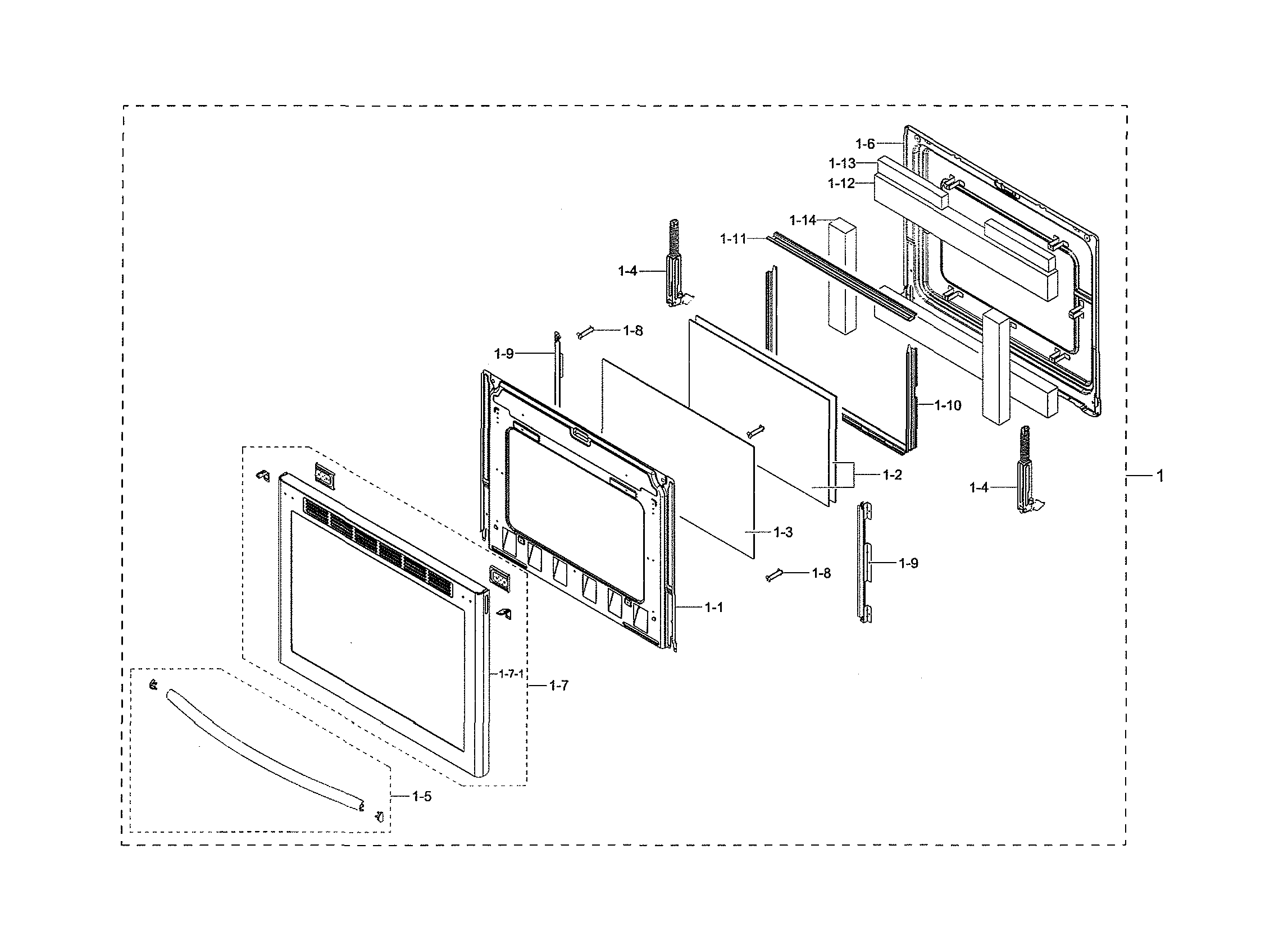 1-6
1-13
1-12
1-14
1-11
1-4
1-8
1-9
1-10
1-2
1
1-4
1-3
1-9
1-8
1-1
1-7-1
1-7
1-5