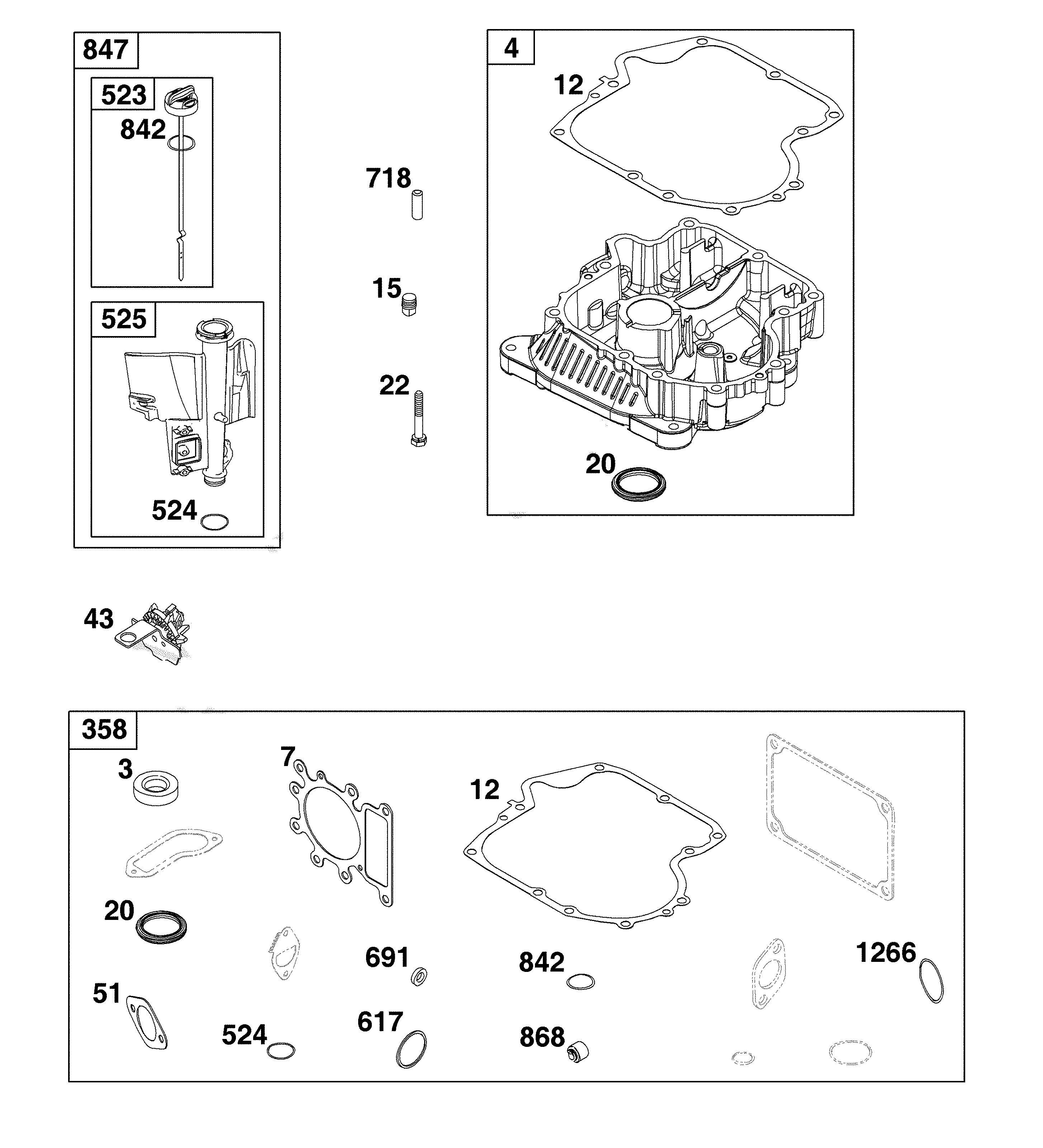 847
523
842
525
524
718
15
22
4
12
20
43
358
3
7
12
20
691
842
1266
51
524
617
868