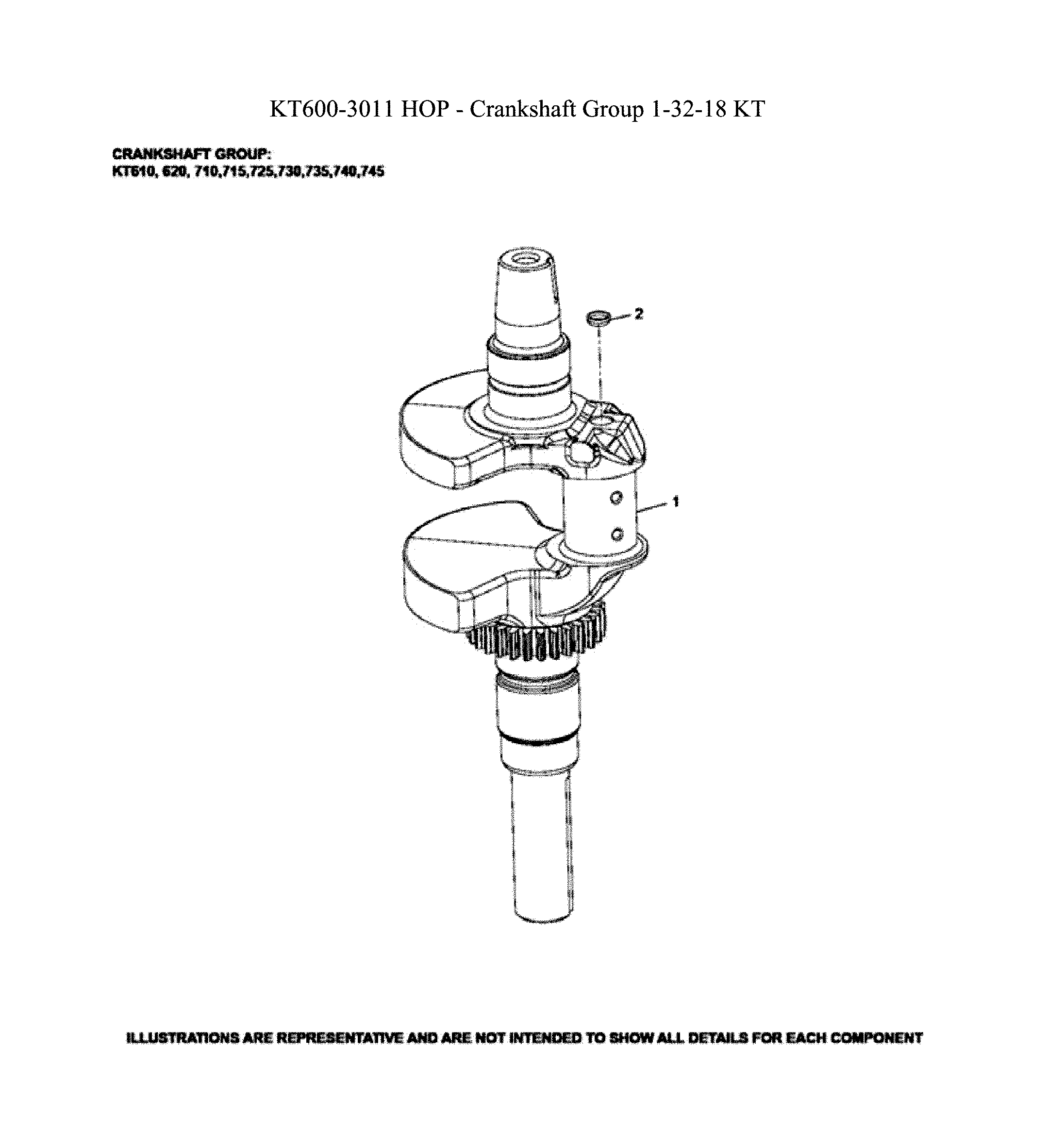 KT600-3011 HOP - Crankshaft Group 1-32-18 KT

CRANKSHAFT GROUP:
KT610, 620, 710,715,725,730,735,740,745

2

1

ILLUSTRATIONS ARE REPRESENTATIVE AND ARE NOT INTENDED TO SHOW ALL DETAILS FOR EACH COMPONENT