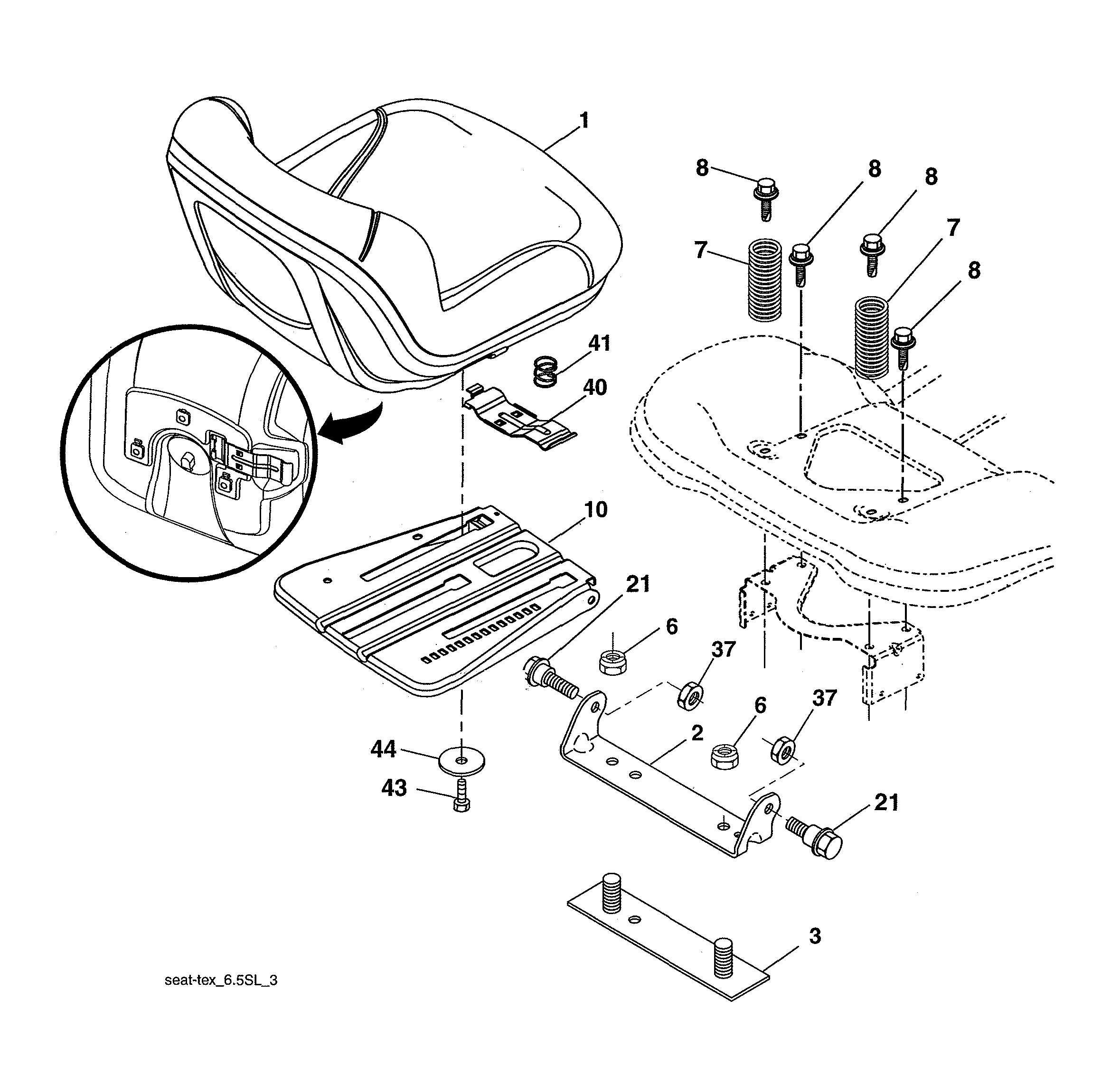 1
8
8
8
7
7
8
41
40
10
21
6
37
6
37
2
44
43
21
3
seat-tex_6.5SL_3