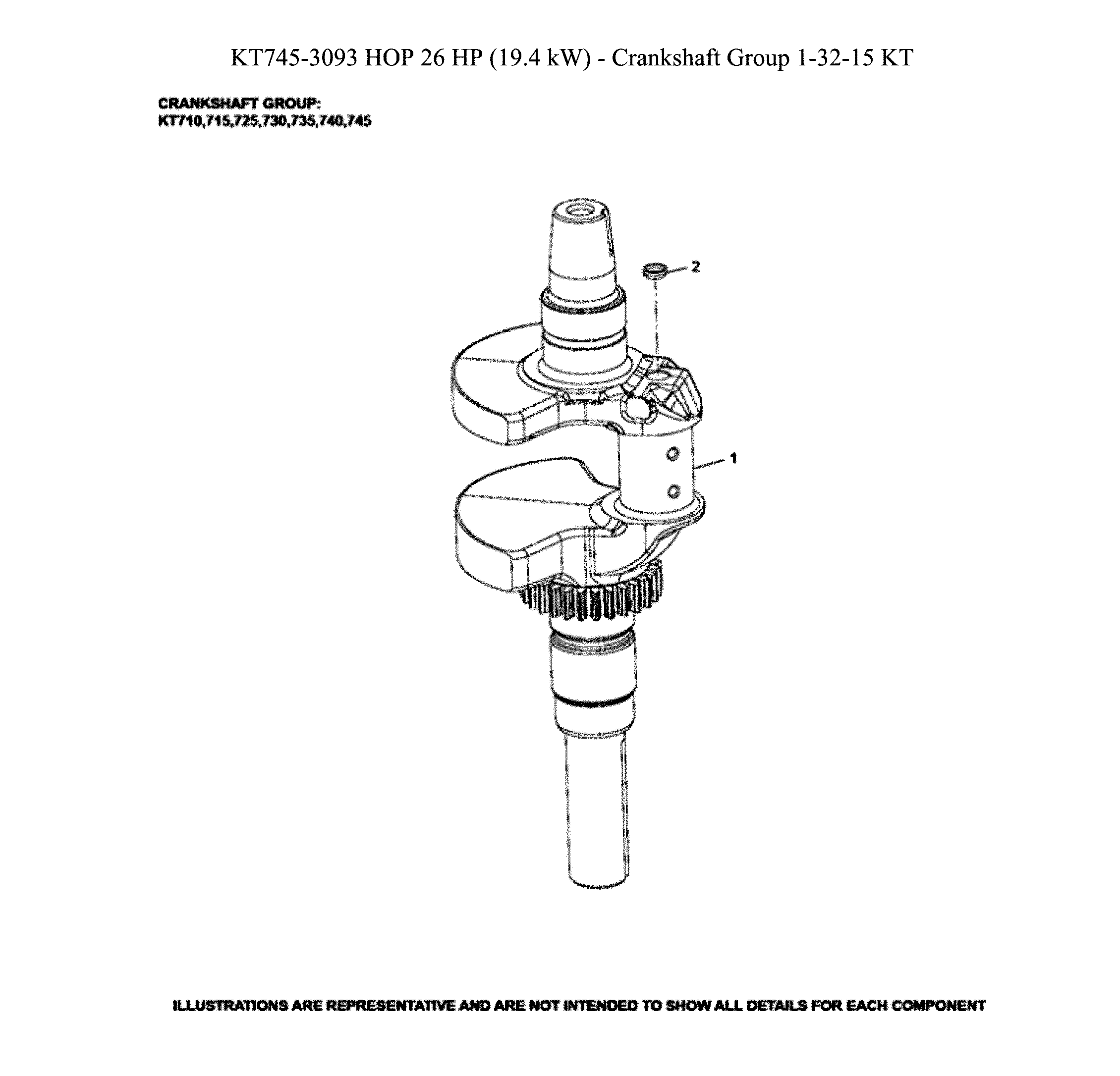 KT745-3093 HOP 26 HP (19.4 kW) - Crankshaft Group 1-32-15 KT

CRANKSHAFT GROUP:
KT710,715,725,730,735,740,745

2

1

ILLUSTRATIONS ARE REPRESENTATIVE AND ARE NOT INTENDED TO SHOW ALL DETAILS FOR EACH COMPONENT