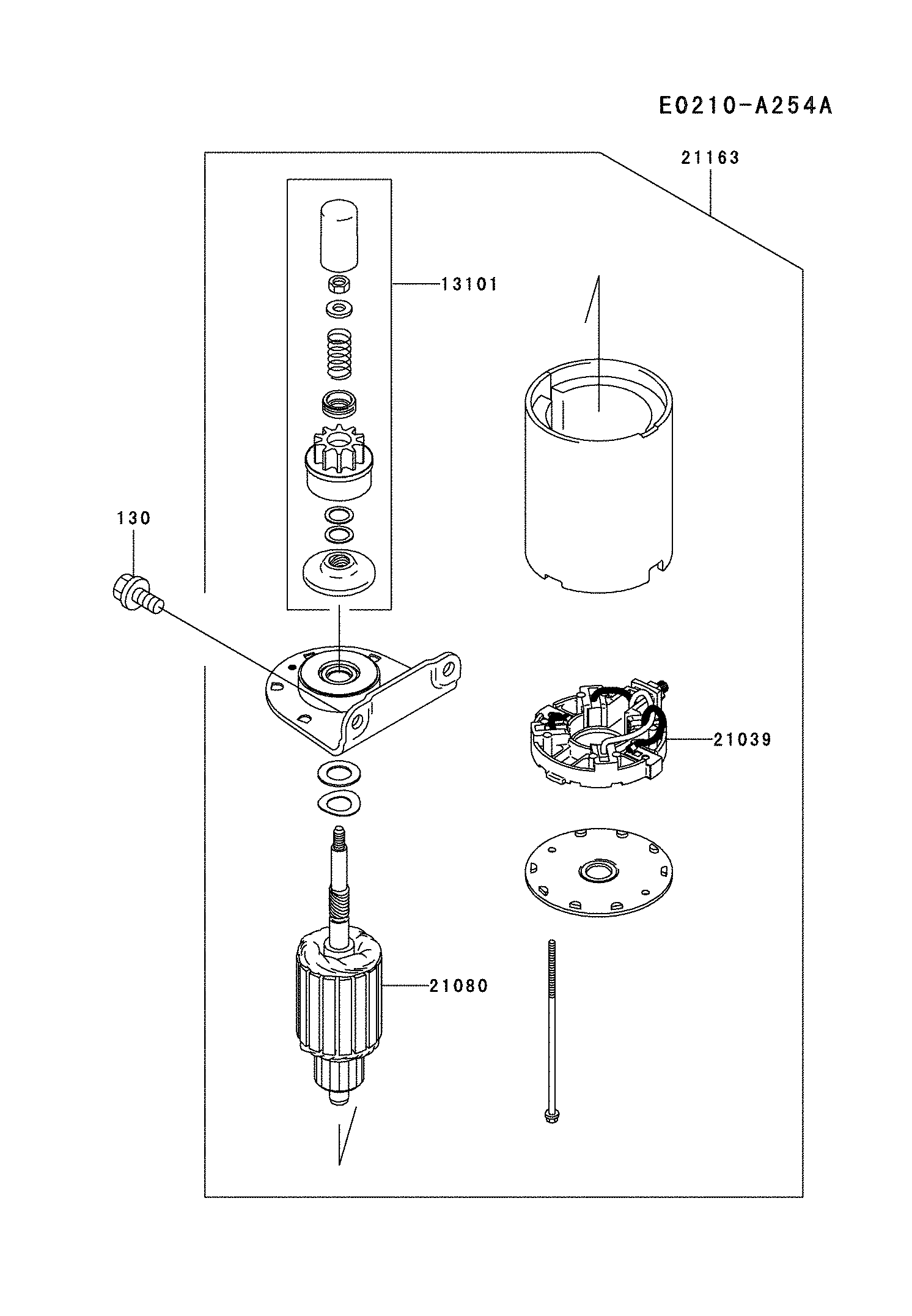 E0210-A254A

21163

13101

130

21039

21080