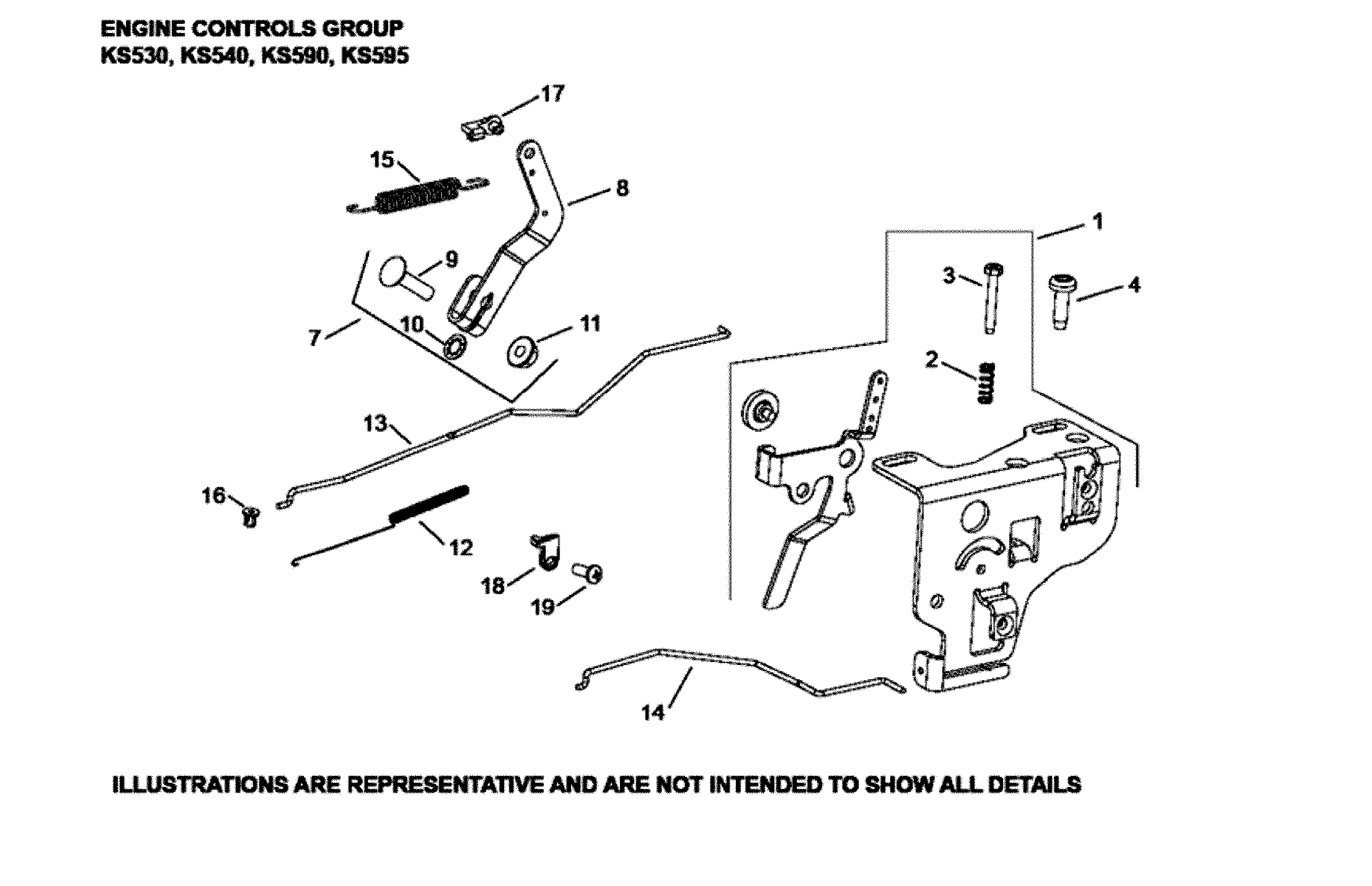 ENGINE CONTROLS GROUP
KS530, KS540, KS590, KS595

17
15
8
1
9
3
4
7
10
11
2
13
16
12
18
19
14

ILLUSTRATIONS ARE REPRESENTATIVE AND ARE NOT INTENDED TO SHOW ALL DETAILS