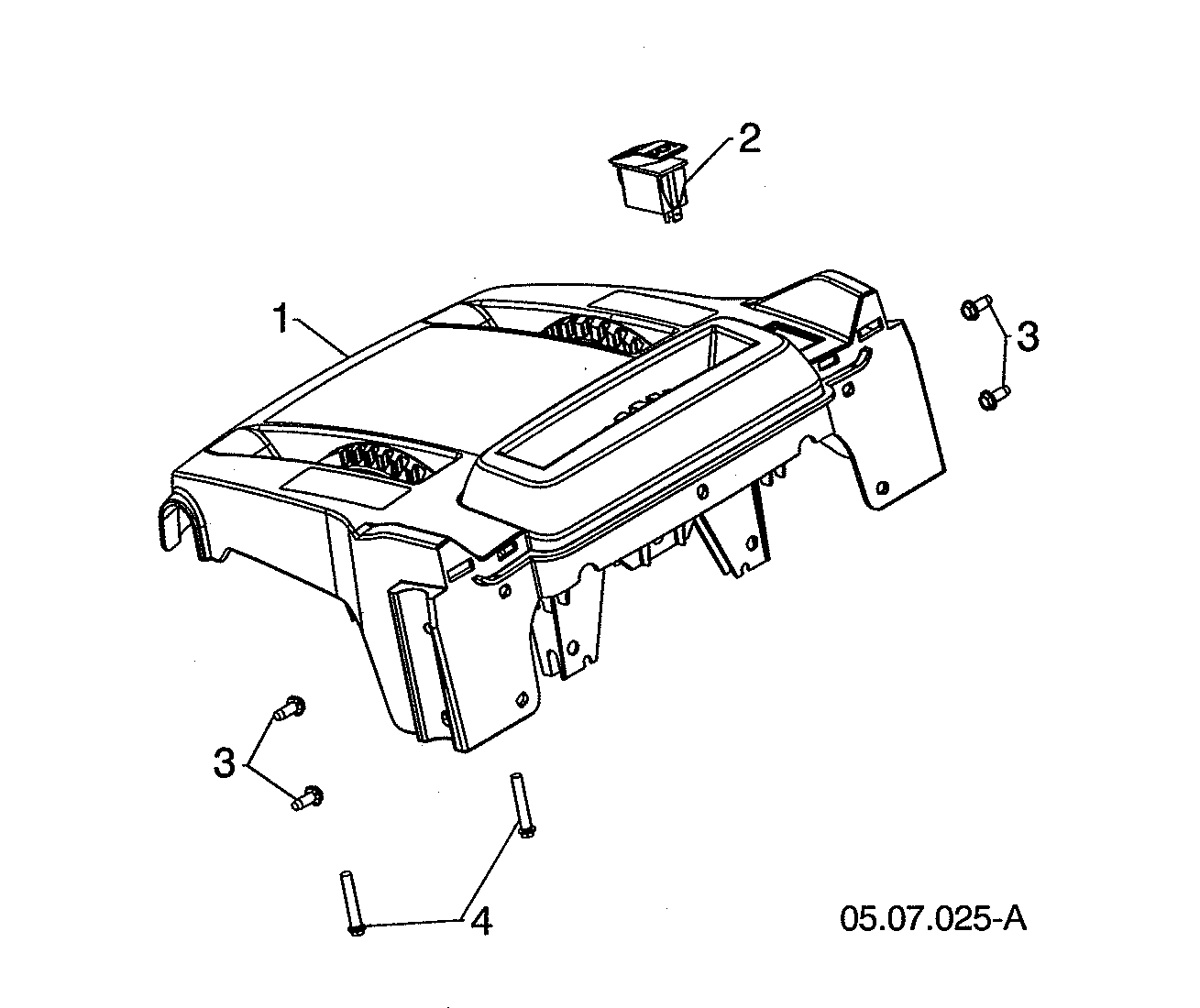 2

1

3

3

4

05.07.025-A