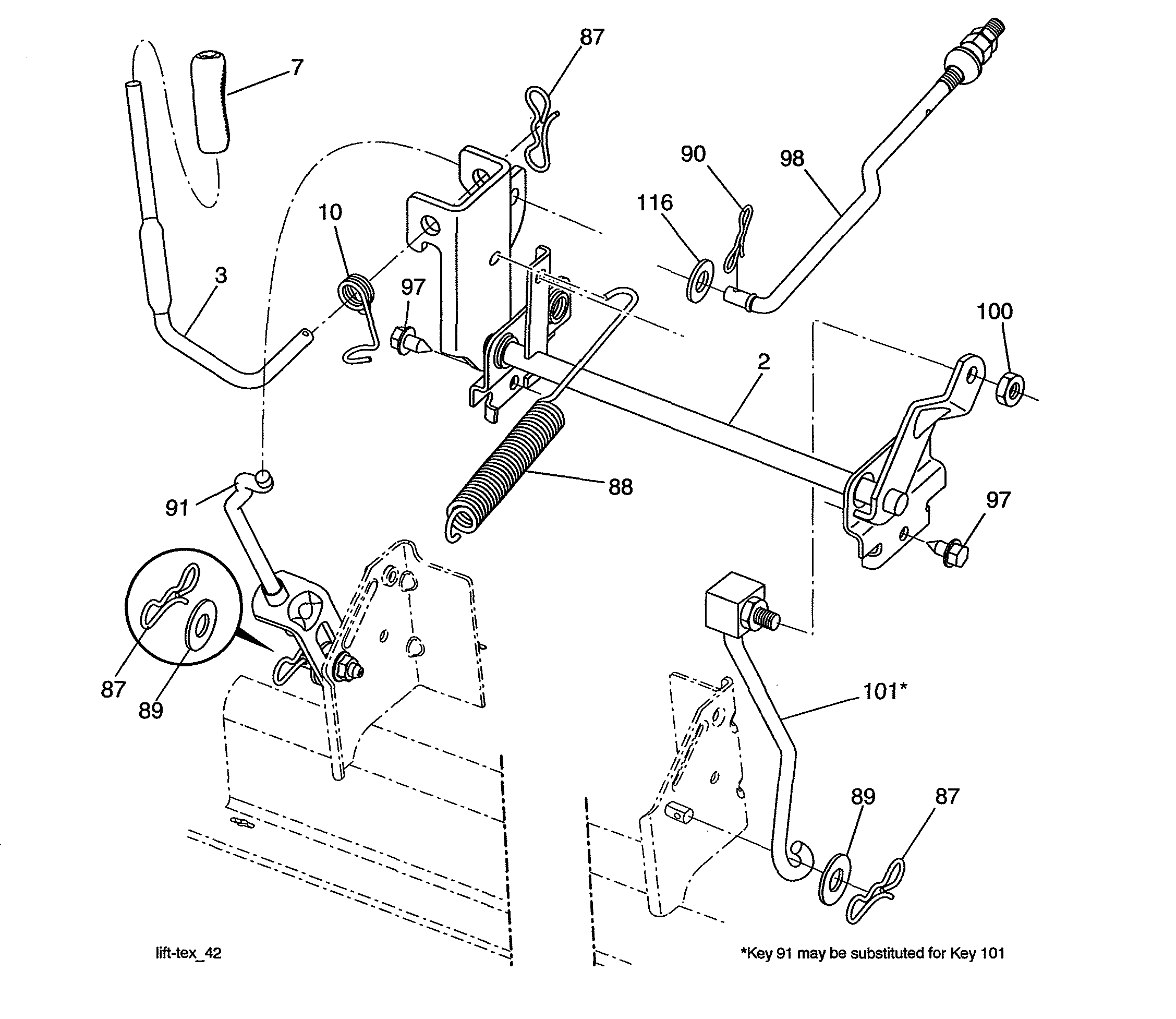 87
7
90
98
116
10
3
97
100
2
88
91
97
87
89
101*
89
87
lift-tex_42
*Key 91 may be substituted for Key 101