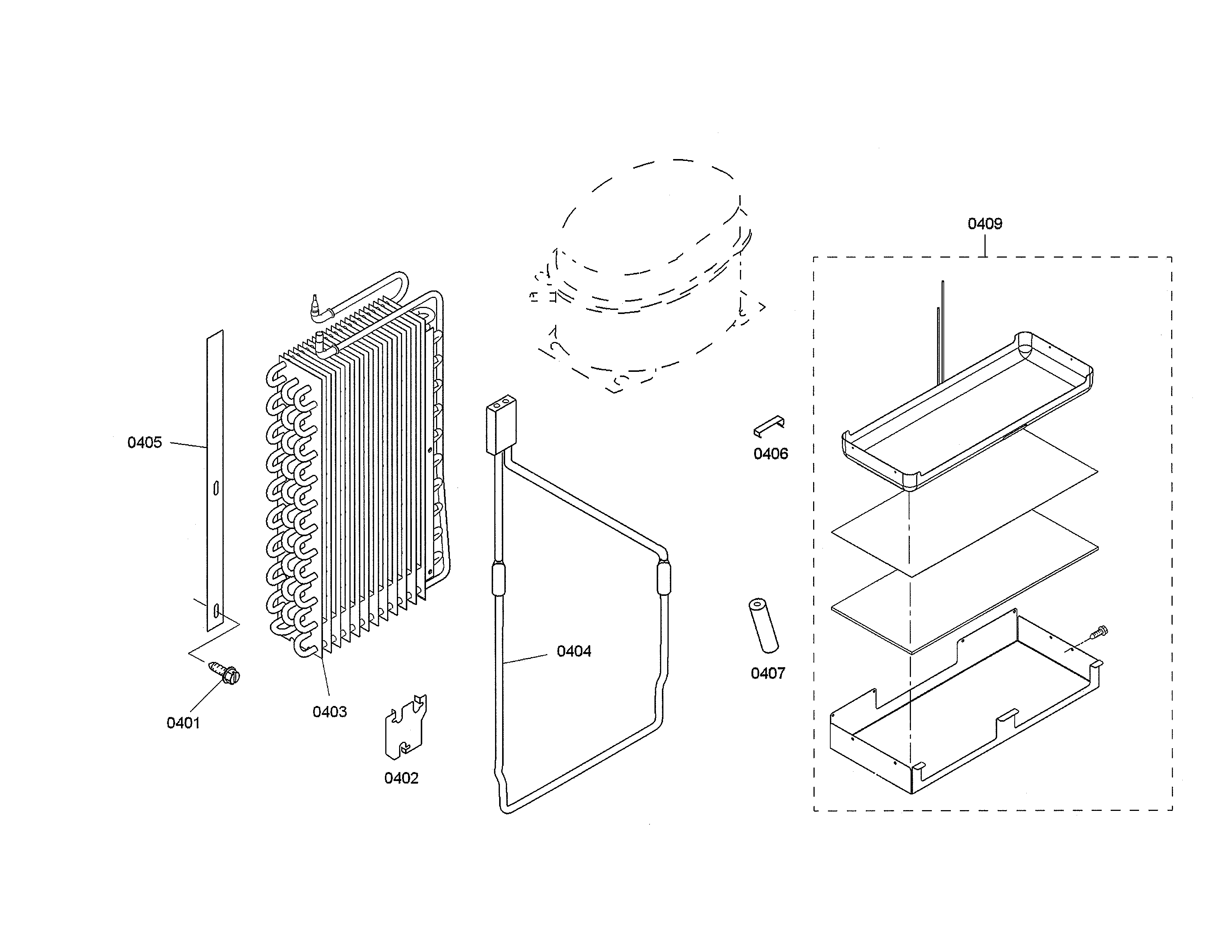 0409

0405

0406

0404

0407

0401

0403

0402