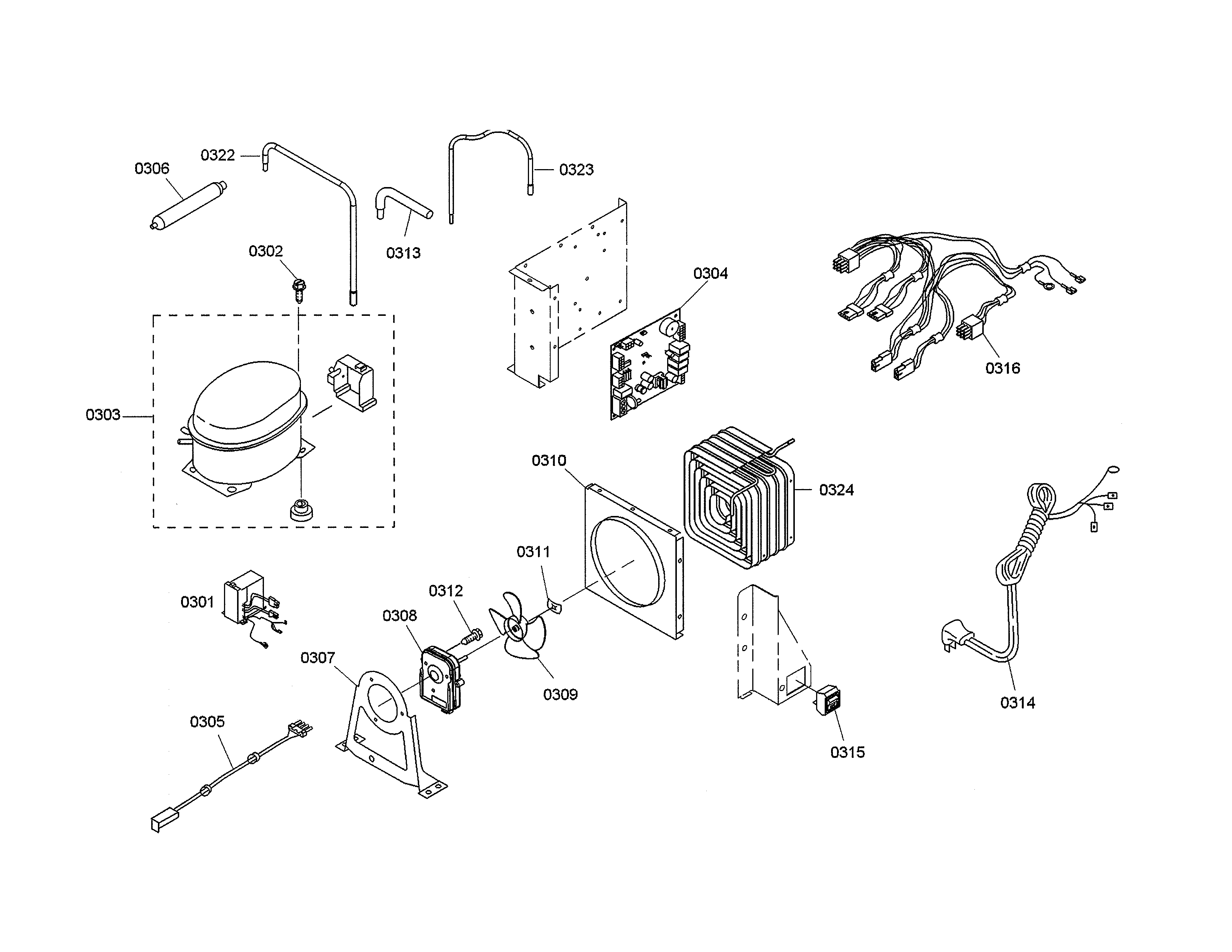 0306
0322
0323
0313
0302
0304
0316
0303
0310
0324
0311
0301
0312
0308
0307
0309
0305
0315
0314