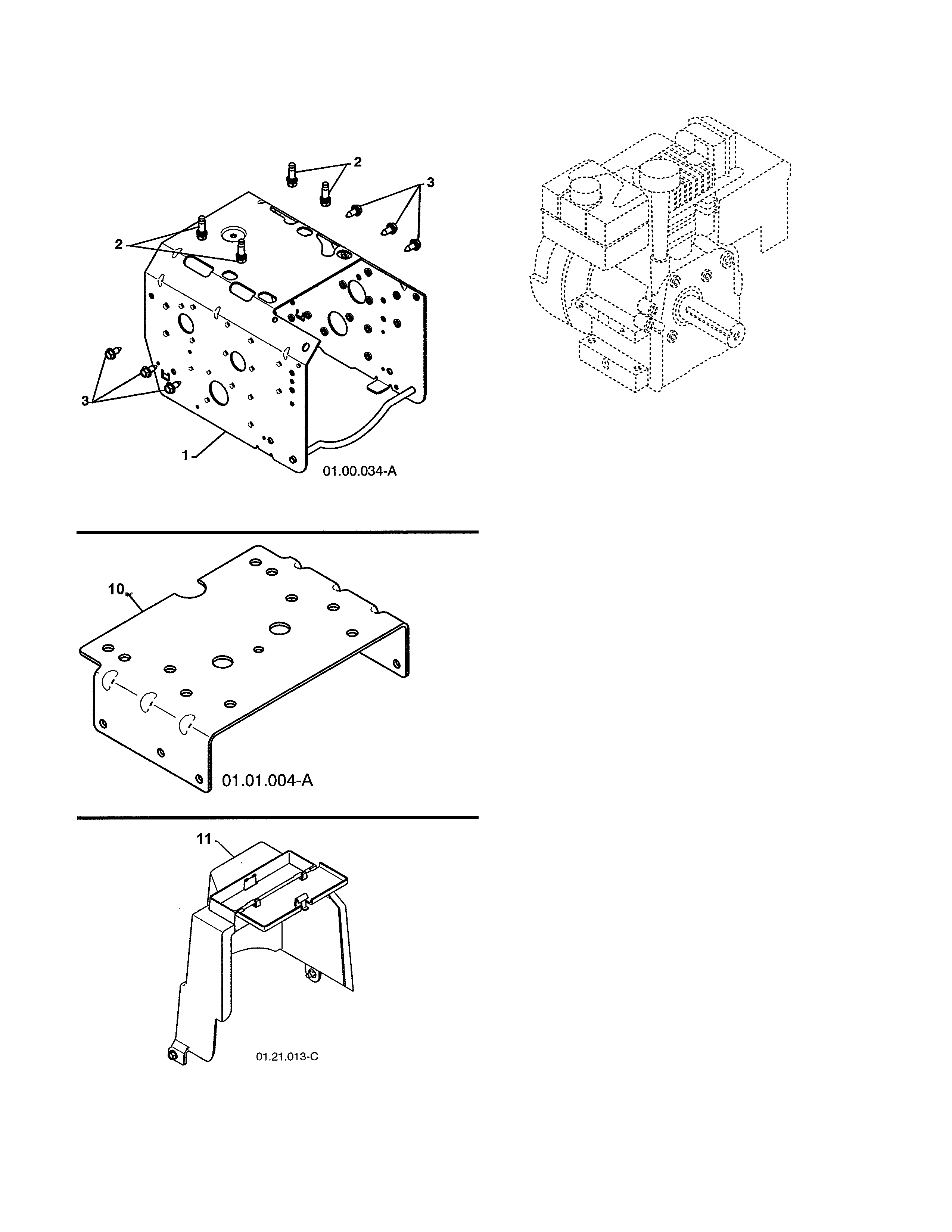 2
3
2
3
1
01.00.034-A

10
01.01.004-A

11
01.21.013-C