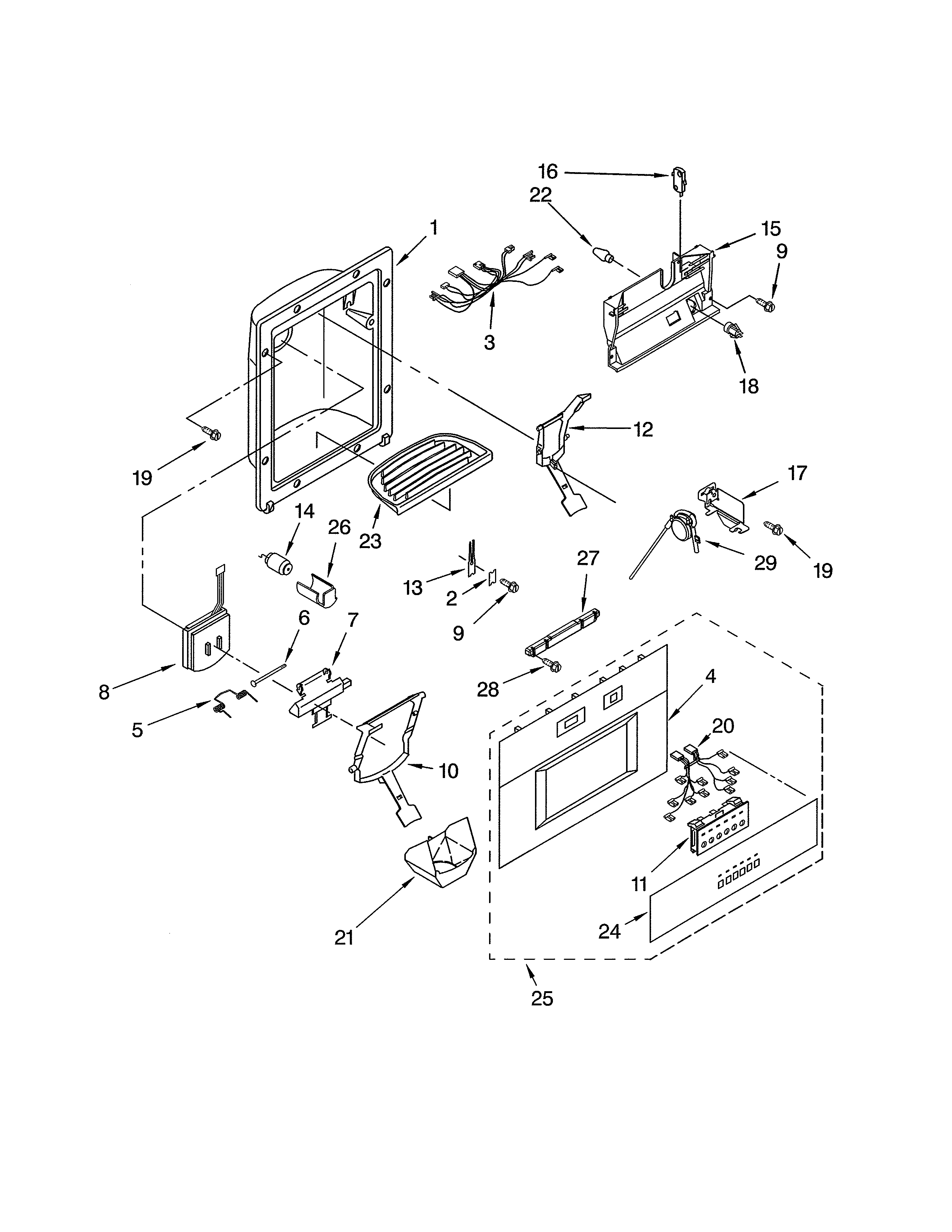 16
22
1
15
9
3
18
12
19
17
14
26
23
29
19
27
13
2
9
6
7
8
28
4
5
20
10
11
21
24
25