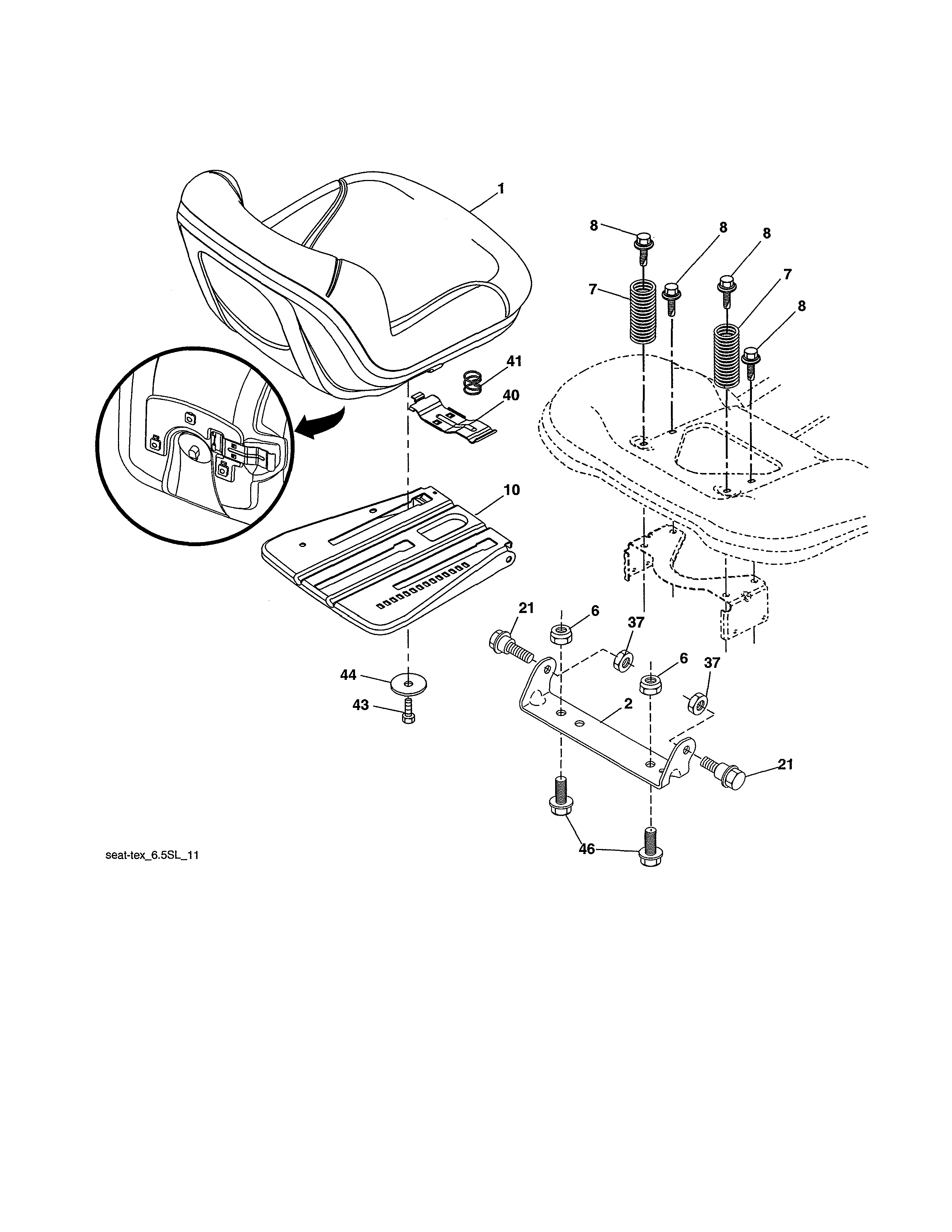 1
8
8
8
7
7
8
41
40
10
21
6
37
6
37
44
43
2
21
46
seat-tex_6.5SL_11