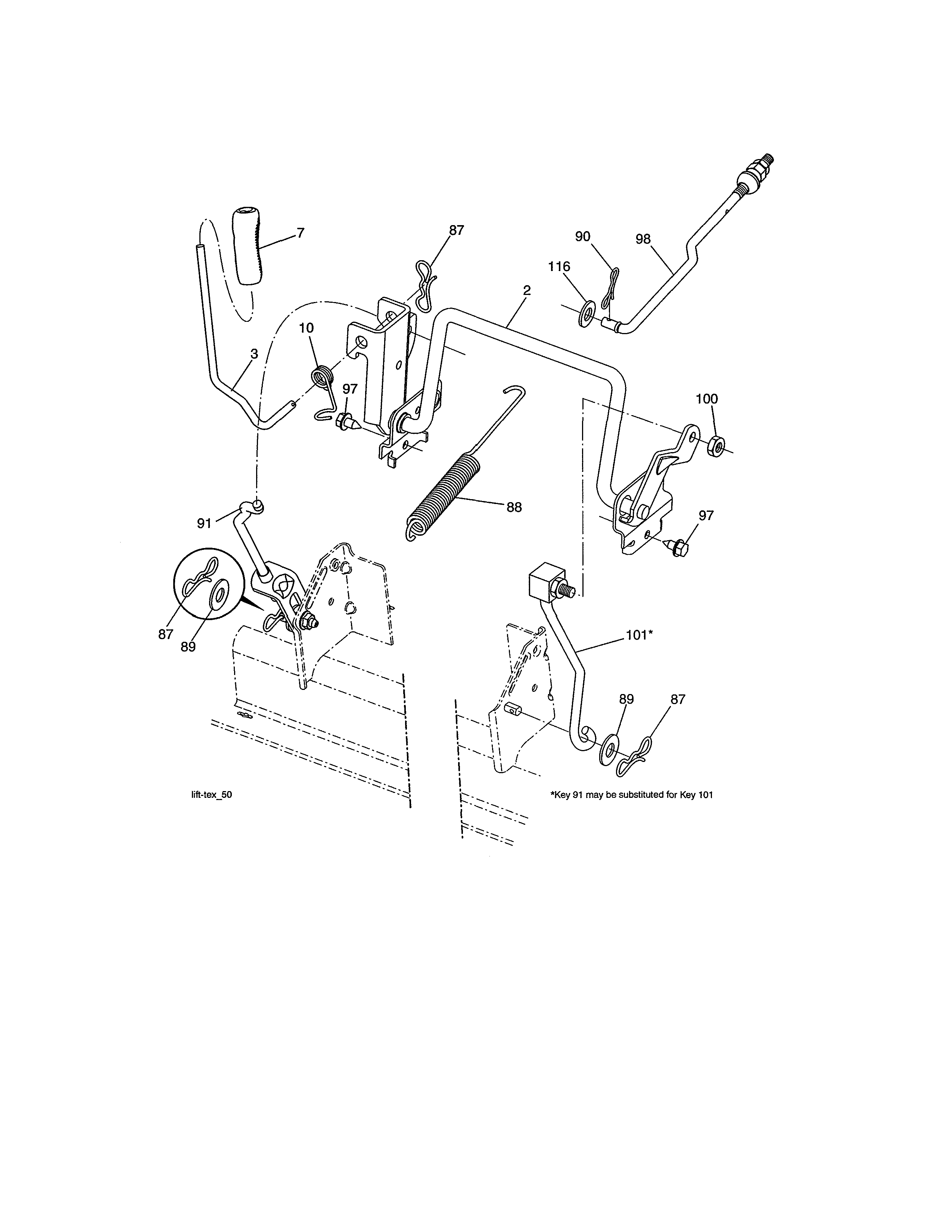 7
87
90
98
116
2
10
3
97
100
88
91
97
87
89
101*
89
87
lift-tex_50
*Key 91 may be substituted for Key 101