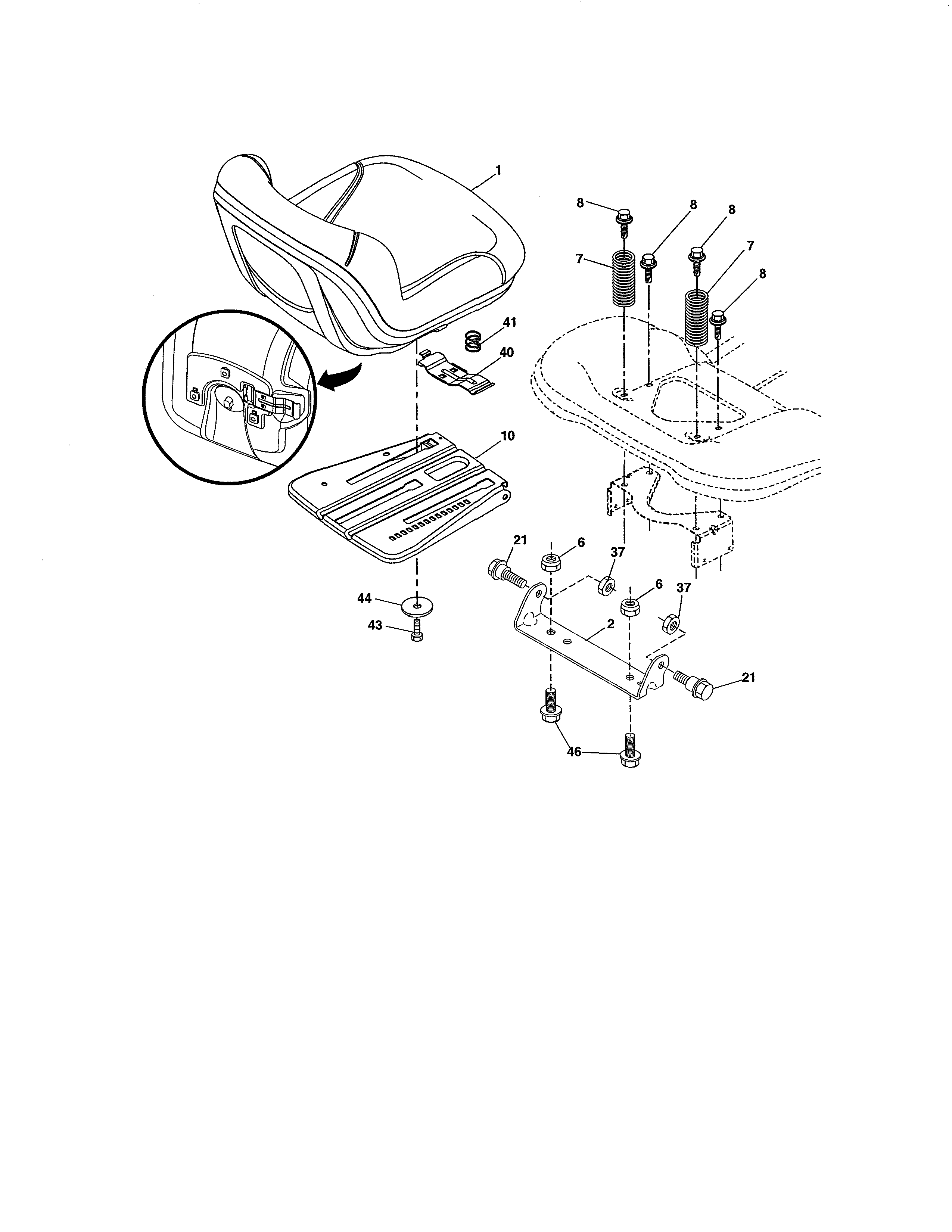 1
8
8
8
7
7
8
41
40
10
21
6
37
6
37
44
43
2
21
46