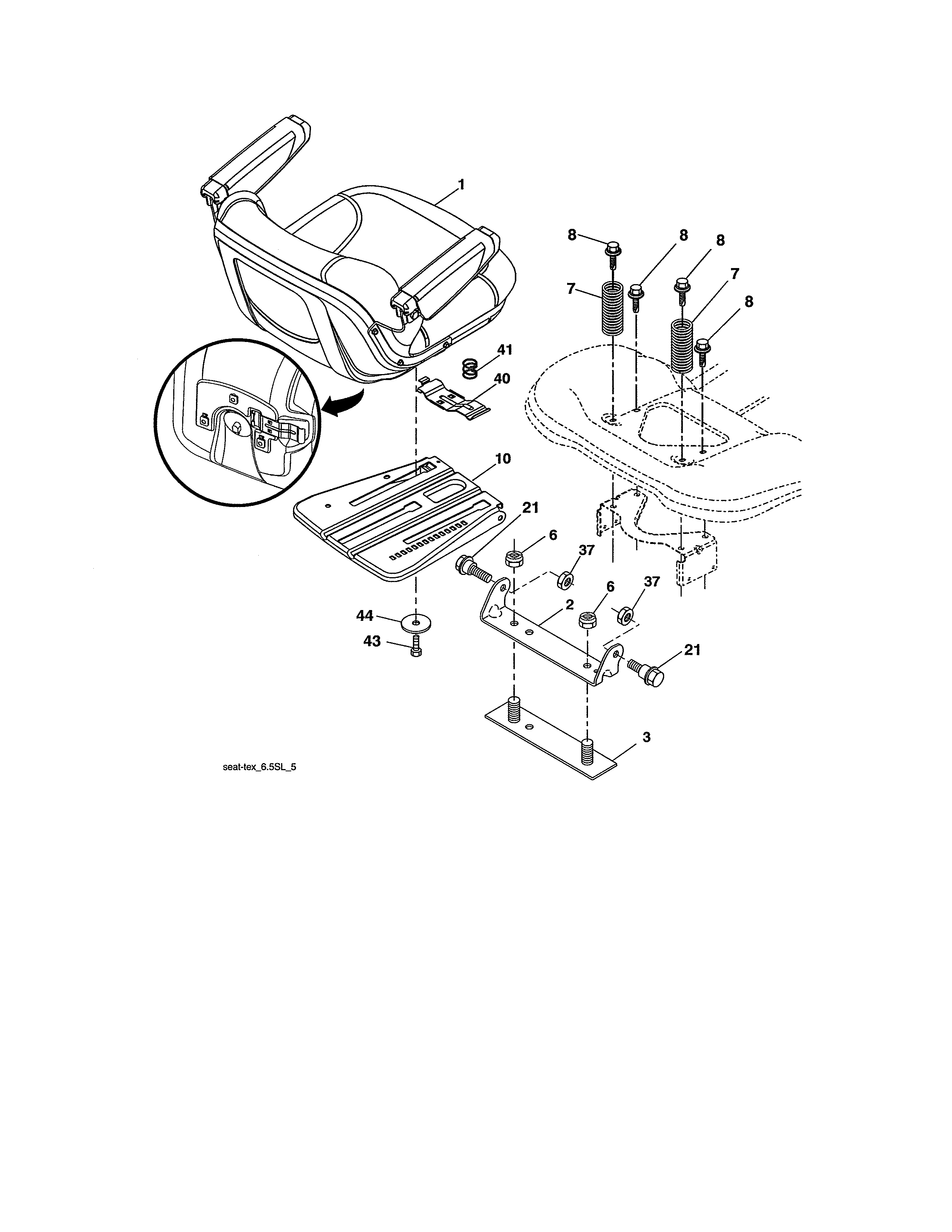 1

8
8
8
7
7
8

41
40

10

21
6
37
6
37
2
44
43
21

3

seat-tex_6.5SL_5