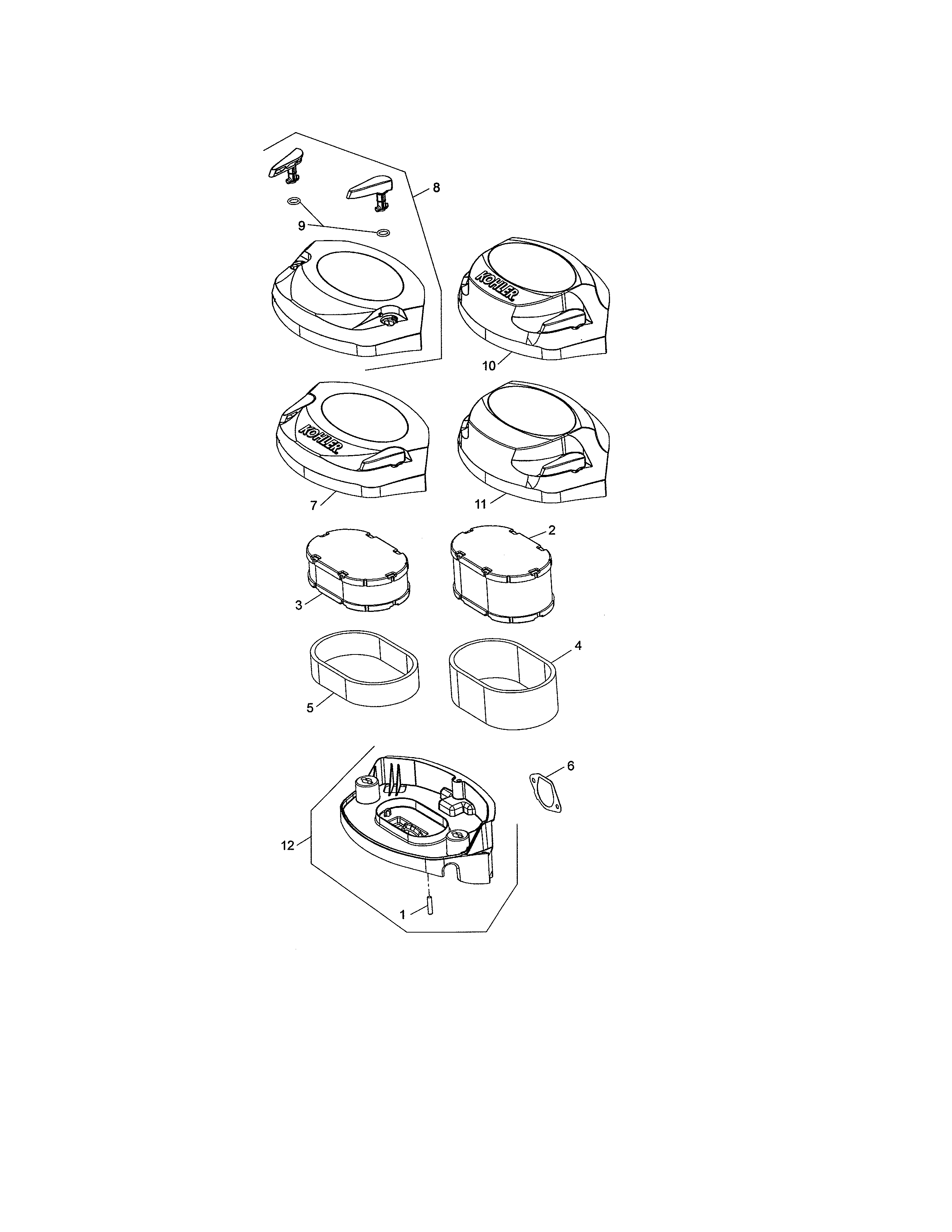 8

9

KOHLER.

10

KOHLER.

7

11

2

3

4

5

6

12

1