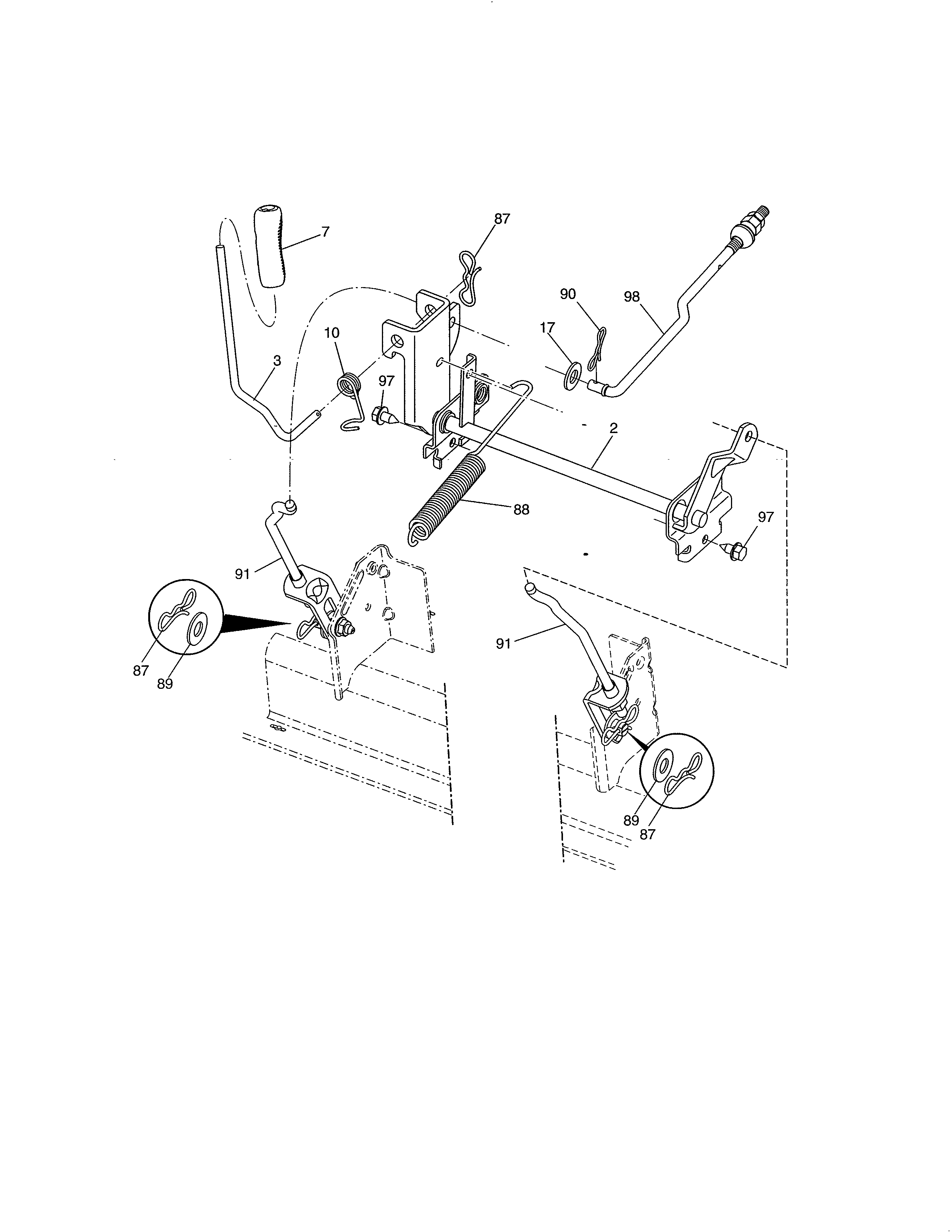 87
7
90
98
10
17
3
97
2
88
97
91
91
87
89
89
87