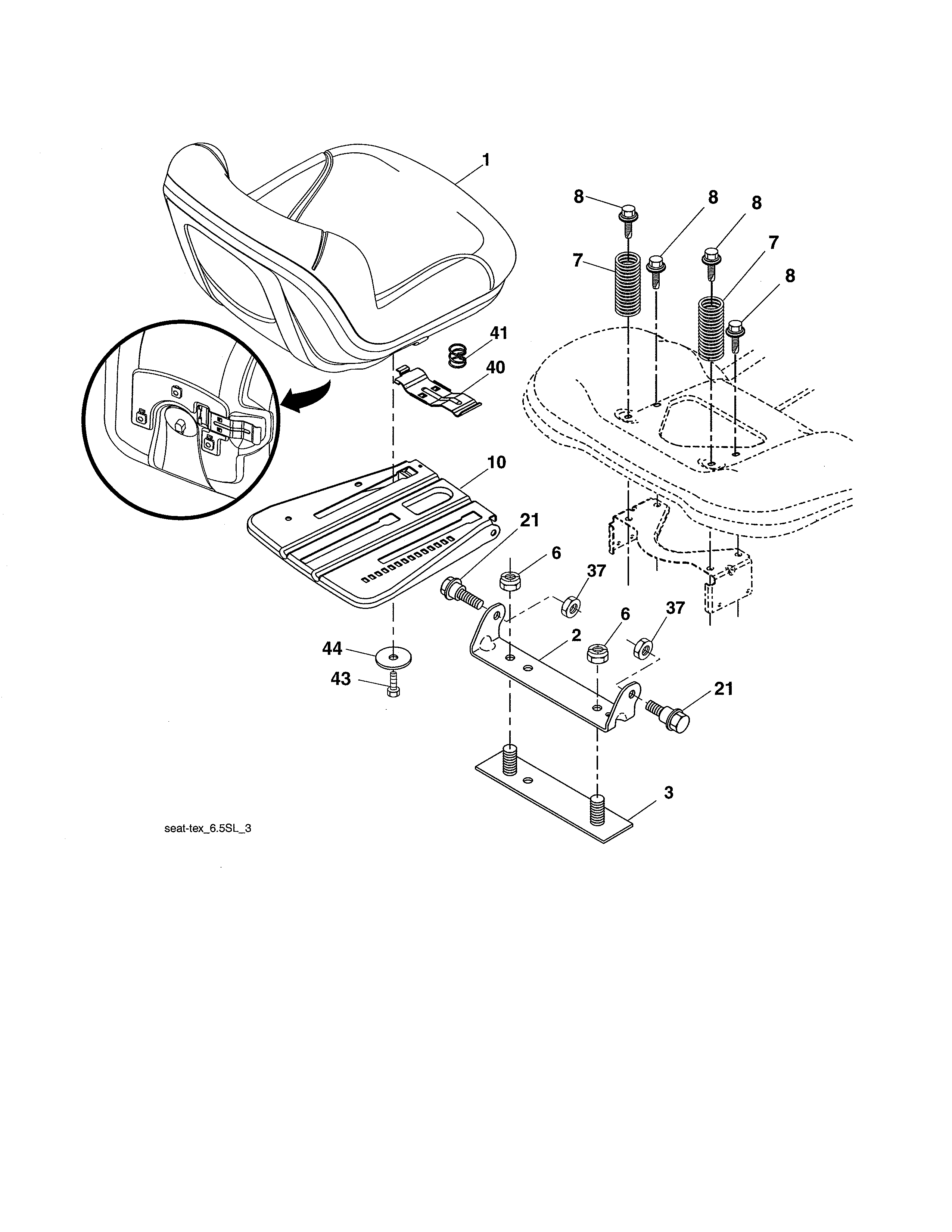 1
8
8
8
7
7
8
41
40
10
21
6
37
6
37
2
44
43
21
3
seat-tex_6.5SL_3