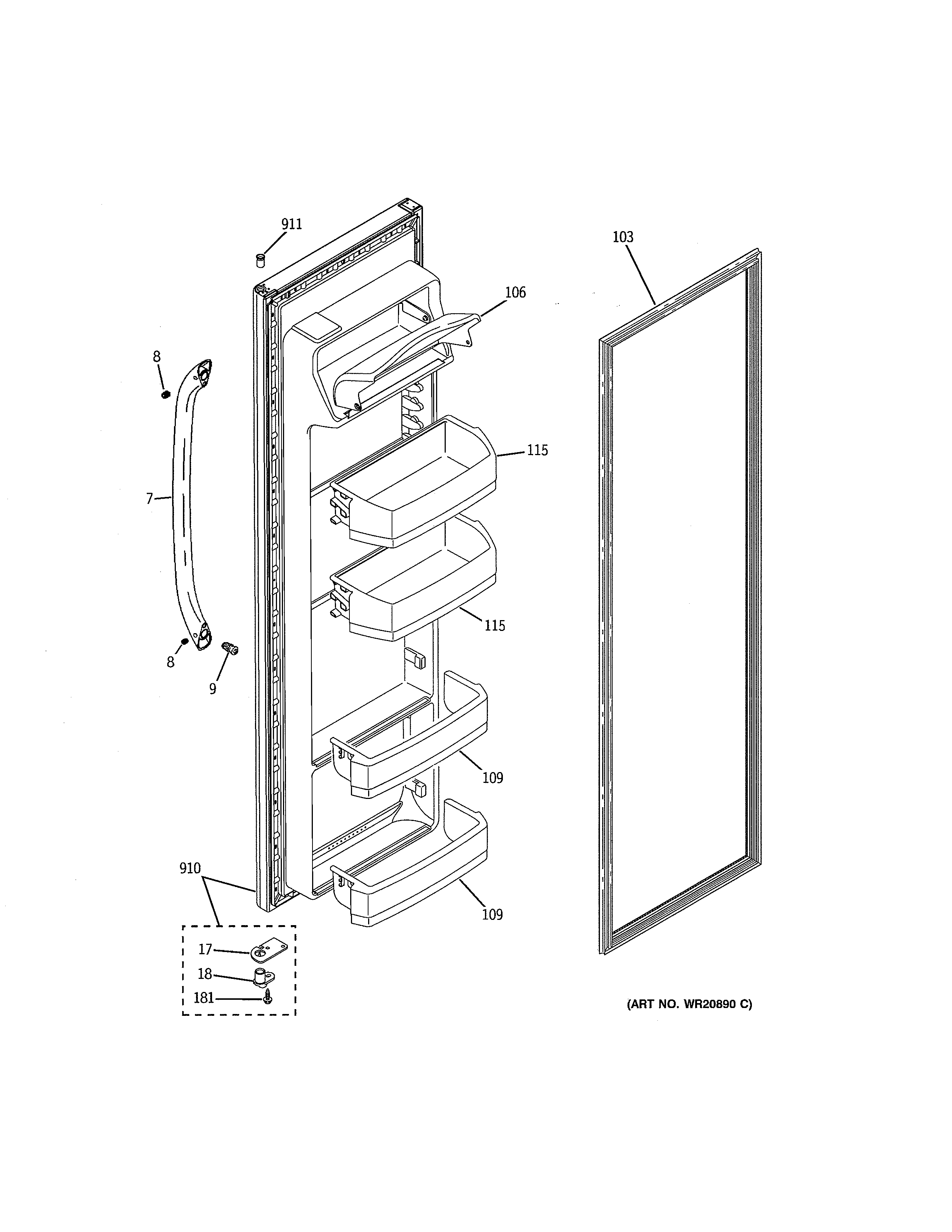 911
103
106
8
115
7
115
8
9
109
910
109
17
18
181
(ART NO. WR20890 C)