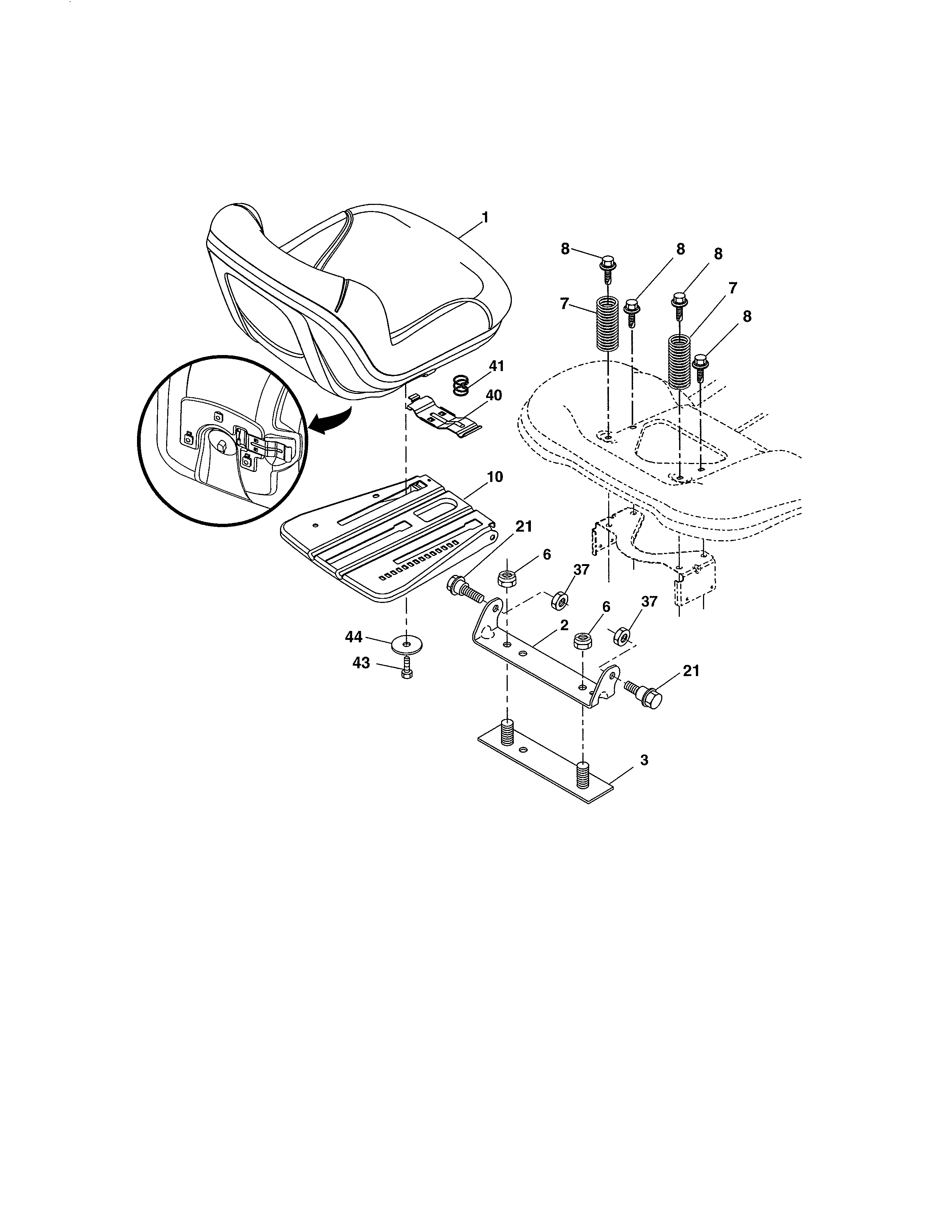 1
8
8
8
7
7
8
41
40
10
21
6
37
6
37
2
44
43
21
3