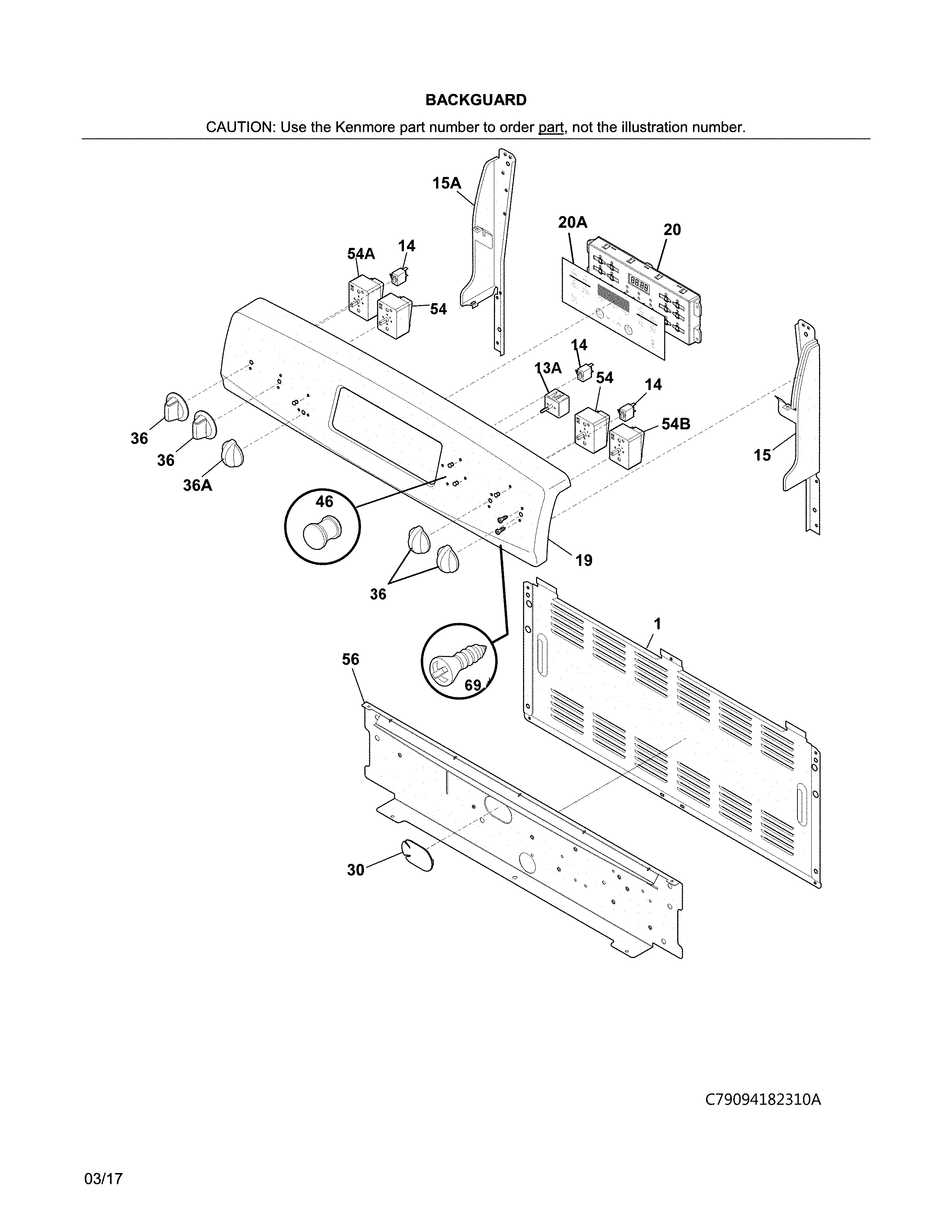 BACKGUARD

CAUTION: Use the Kenmore part number to order part, not the illustration number.

15A
20A
20
54A
14
54
14
13A
54
14
54B
15
36
36
36A
46
19
36
1
56
69
30

C79094182310A

03/17