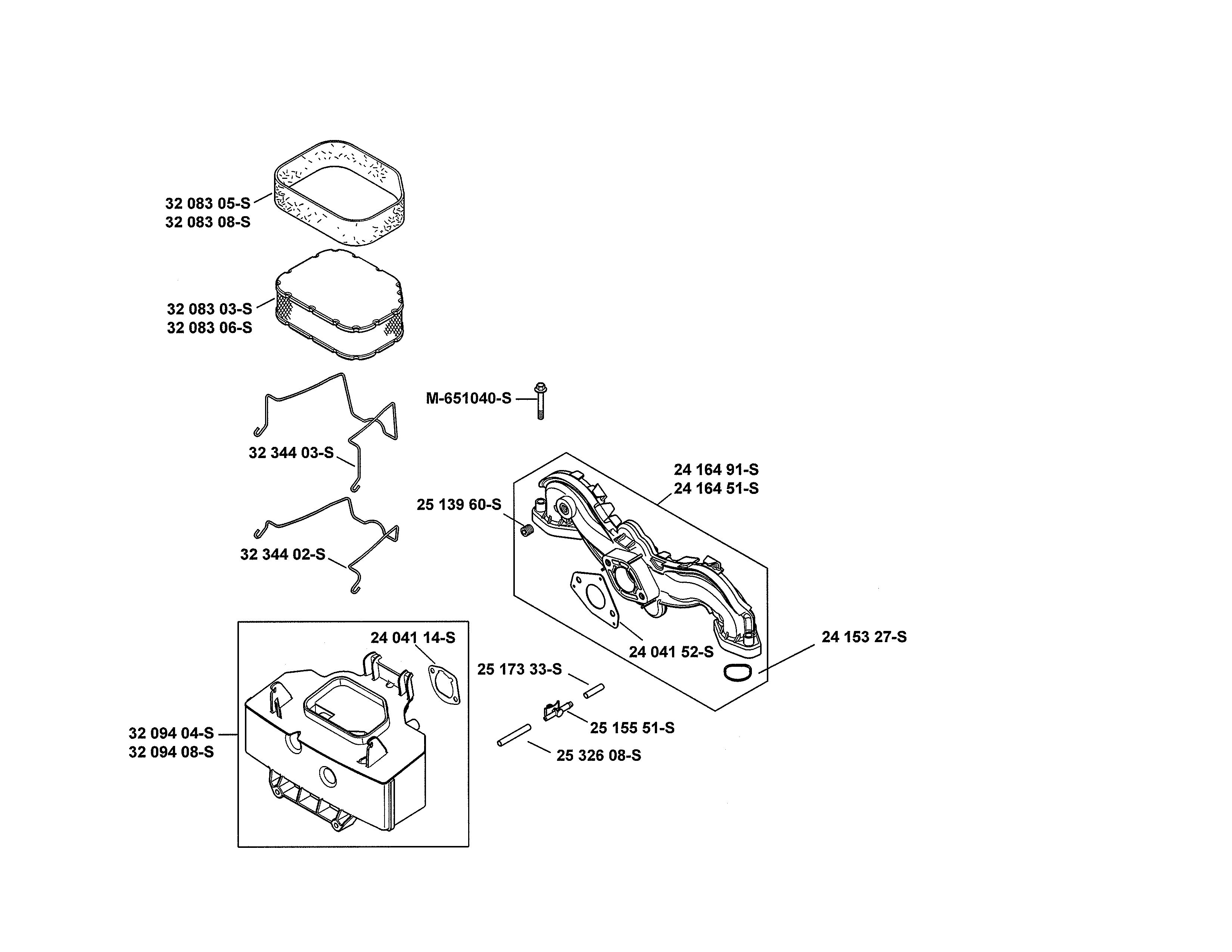 32 083 05-S
32 083 08-S

32 083 03-S
32 083 06-S

M-651040-S

32 344 03-S

24 164 91-S
24 164 51-S

25 139 60-S

32 344 02-S

24 041 14-S

24 041 52-S

24 153 27-S

25 173 33-S

25 155 51-S

32 094 04-S
32 094 08-S

25 326 08-S