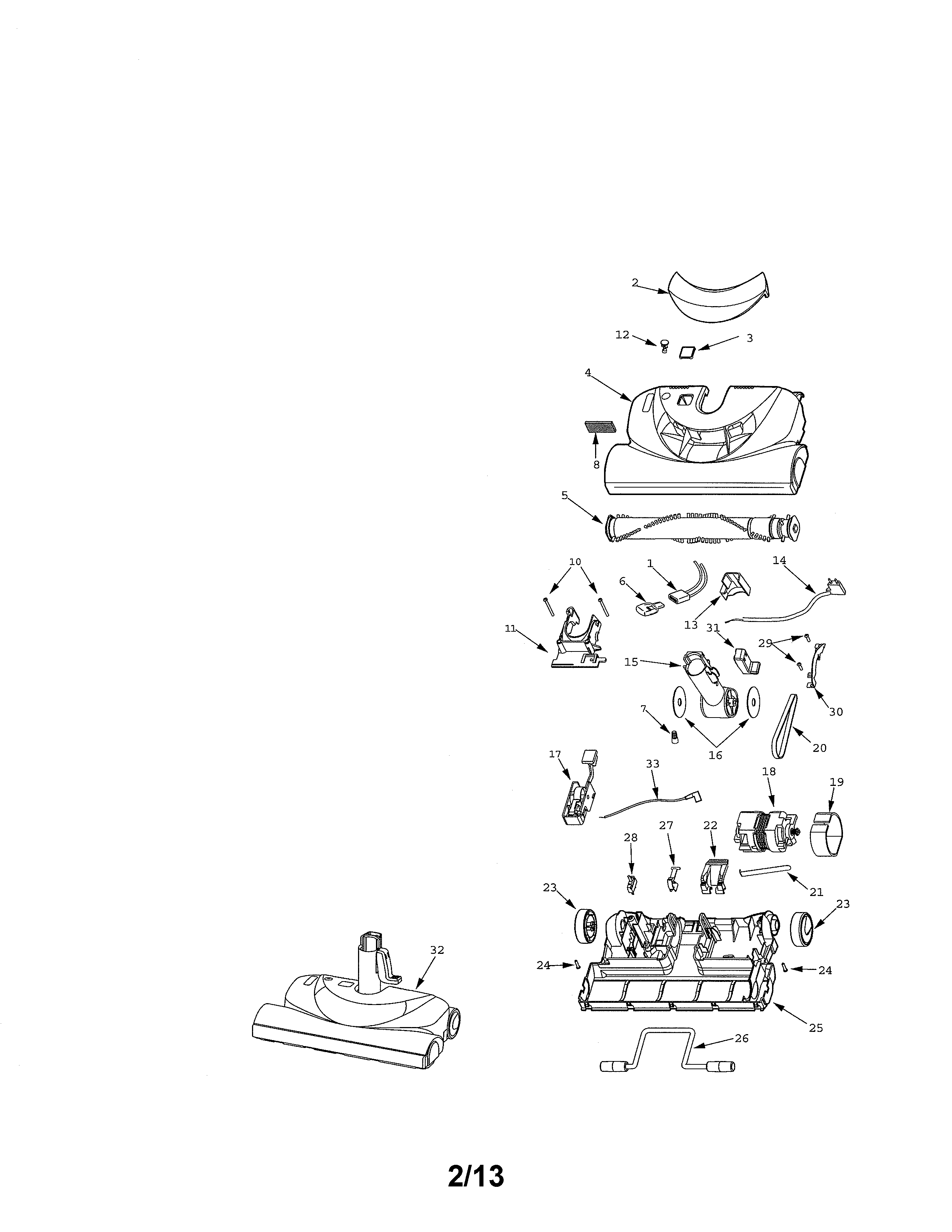 2

12

3

4

8

5

10

1

14

6

13

11

31

29

15

30

7

16

20

17

33

18

19

28

27

22

21

23

23

32

24

24

25

26

2/13