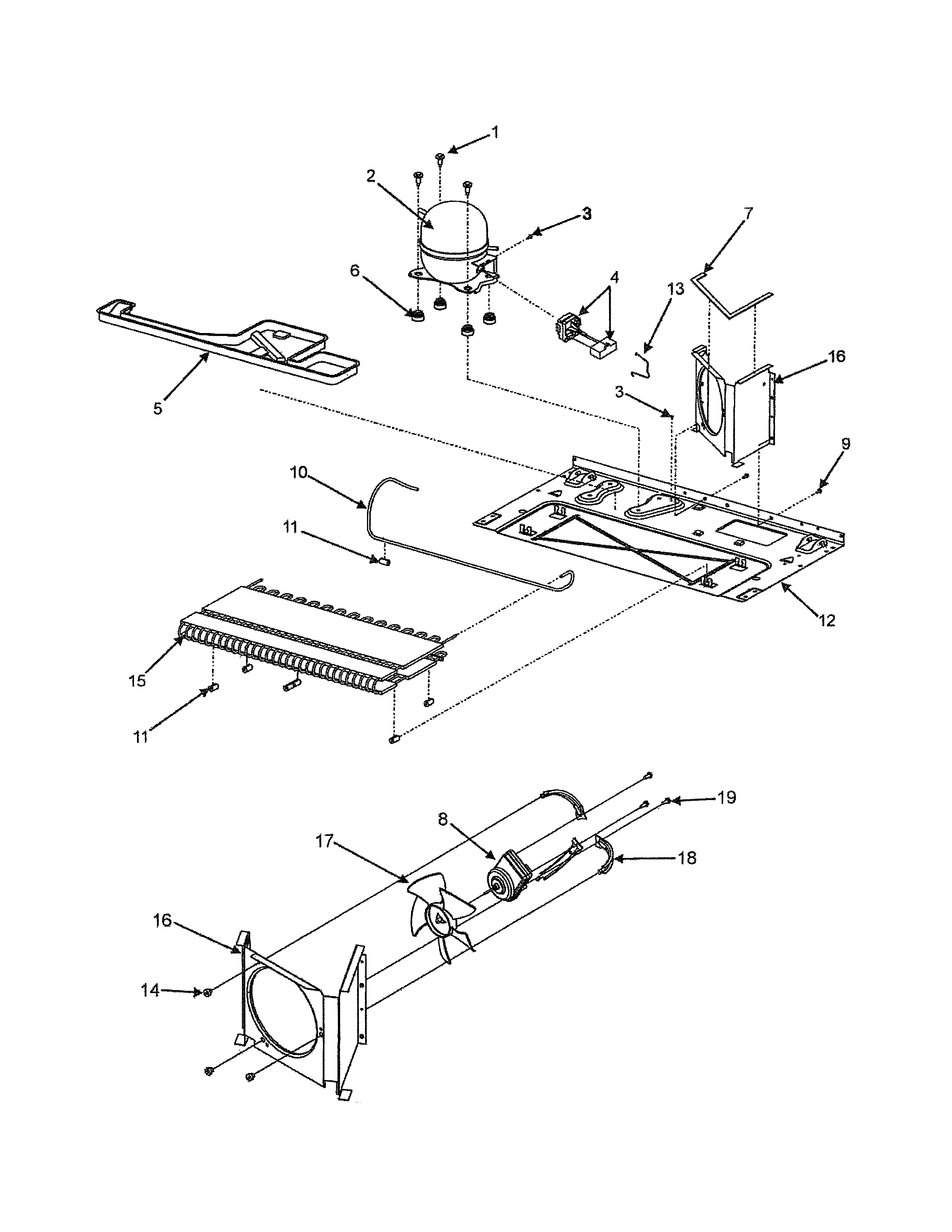 1
2
3
7
6
4
13
16
5
3
9
10
11
12
15
11
19
8
17
18
16
14