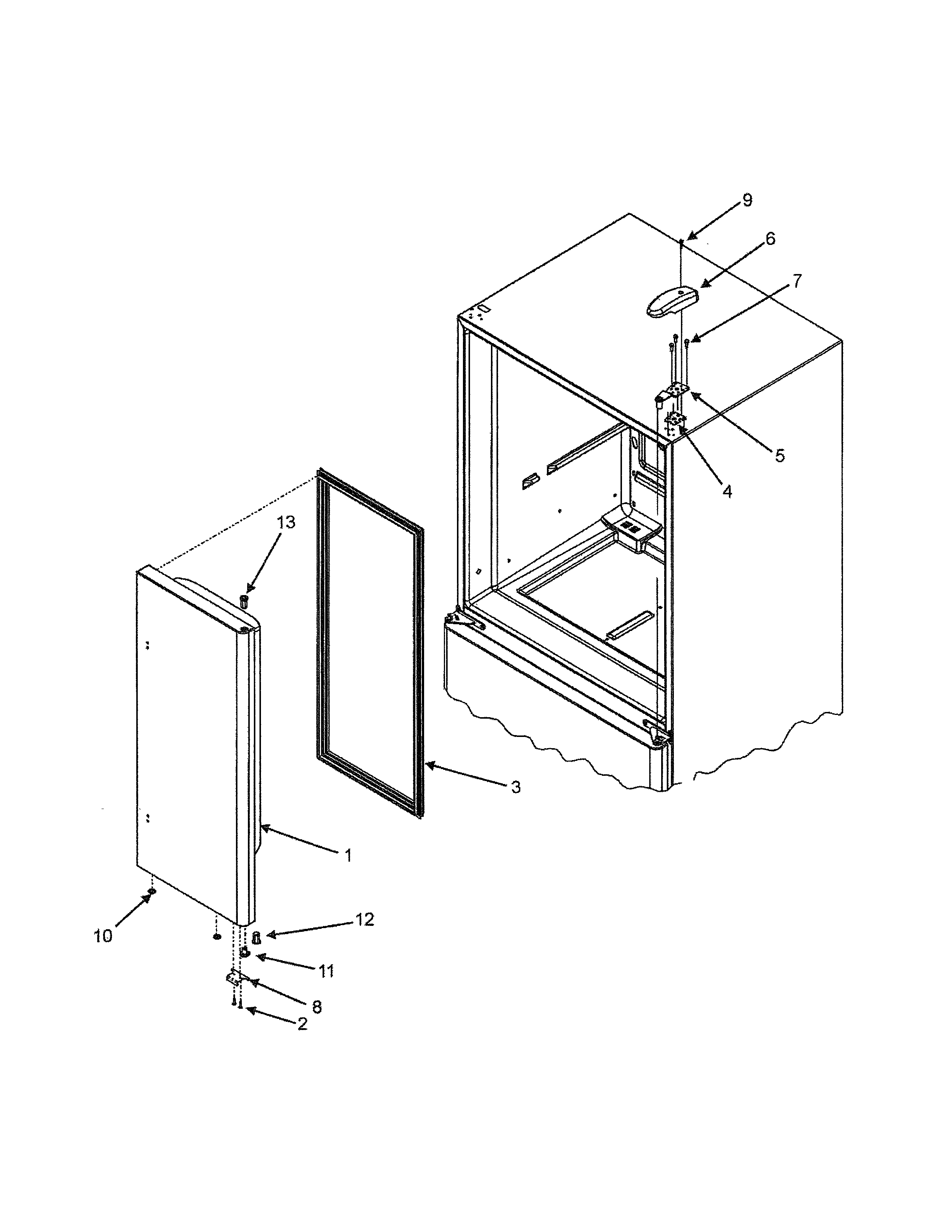 9
6
7
5
4
13
3
1
12
10
11
8
2