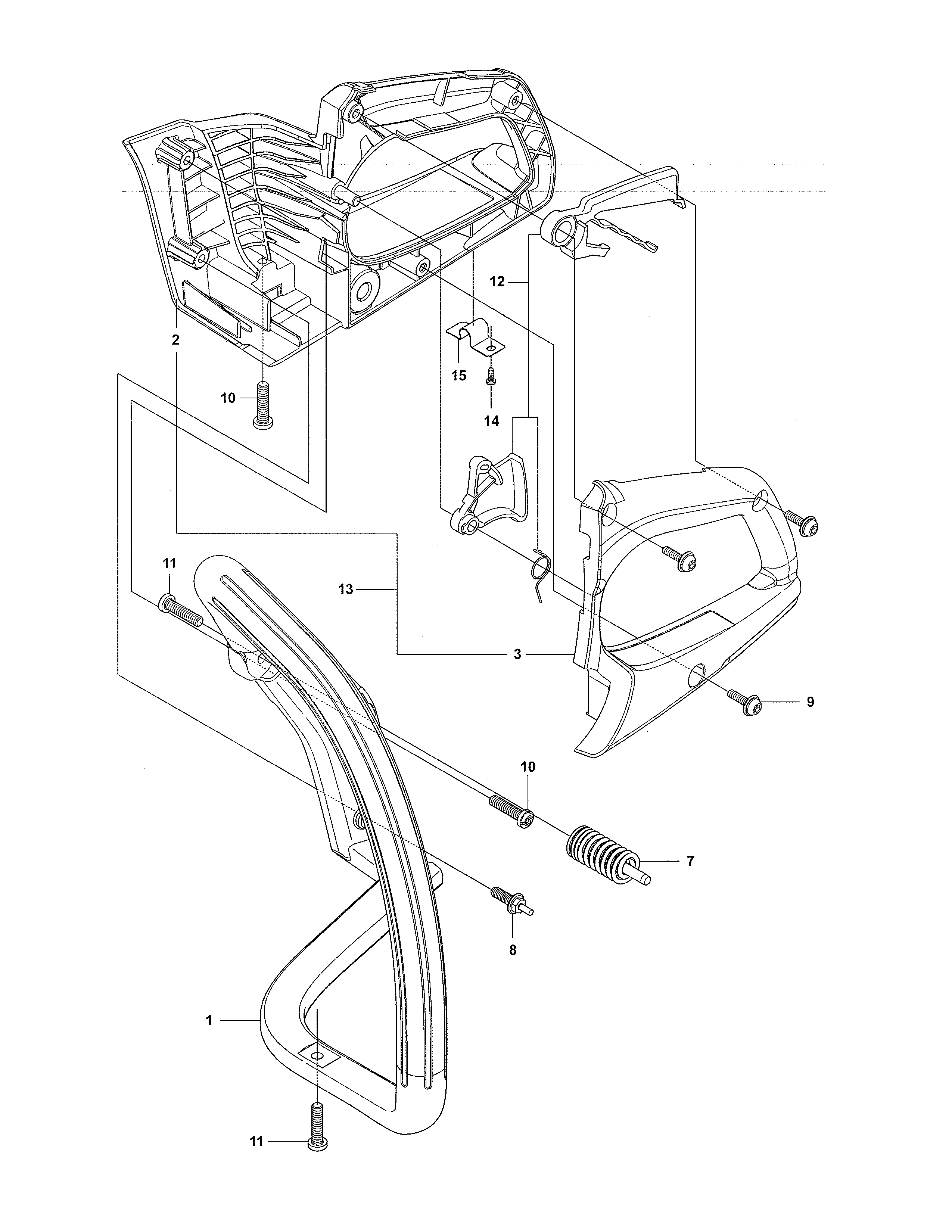 12
2
15
10
14
11
13
3
9
10
7
8
1
11