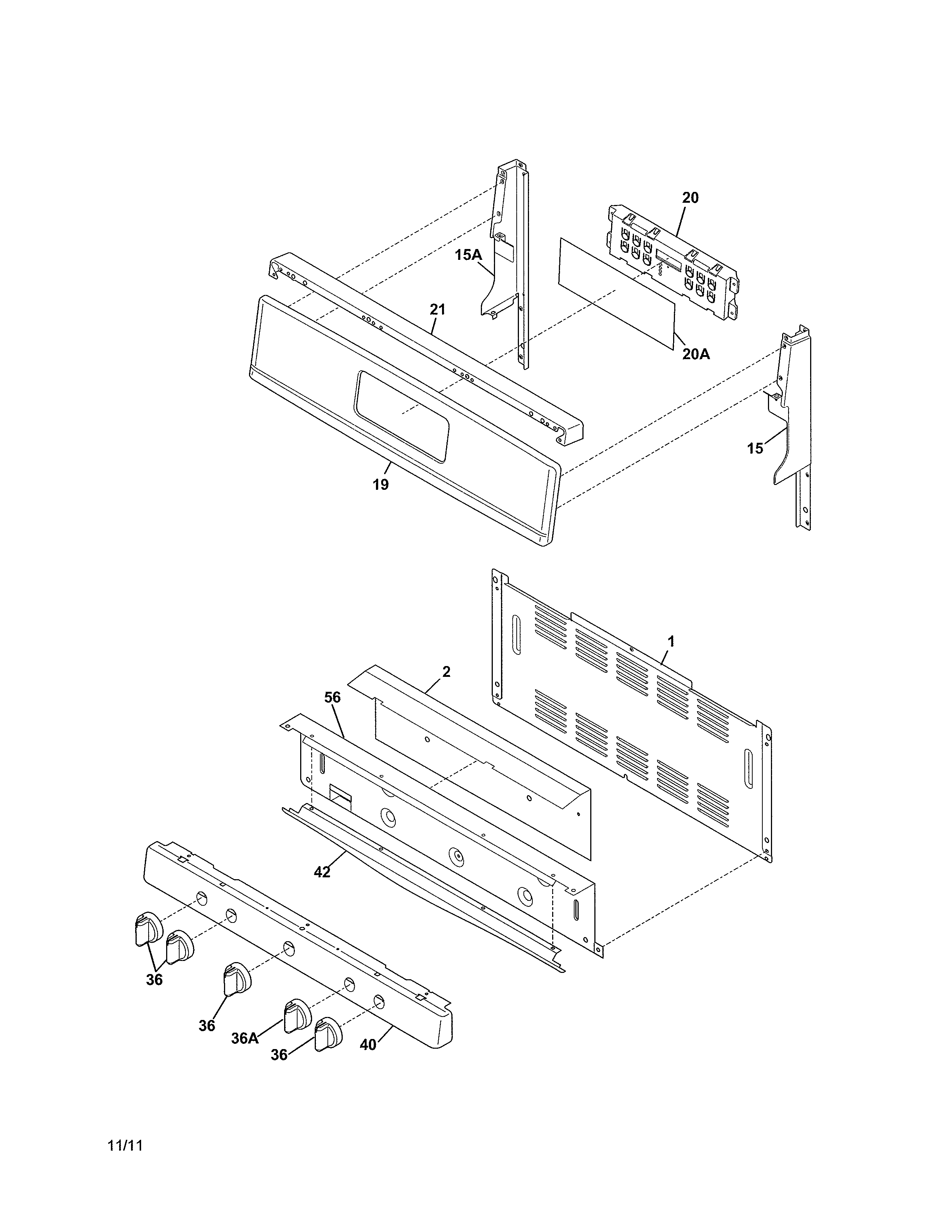 20
15A
21
20A
15
19
1
2
56
42
36
36
36A
36
40
11/11