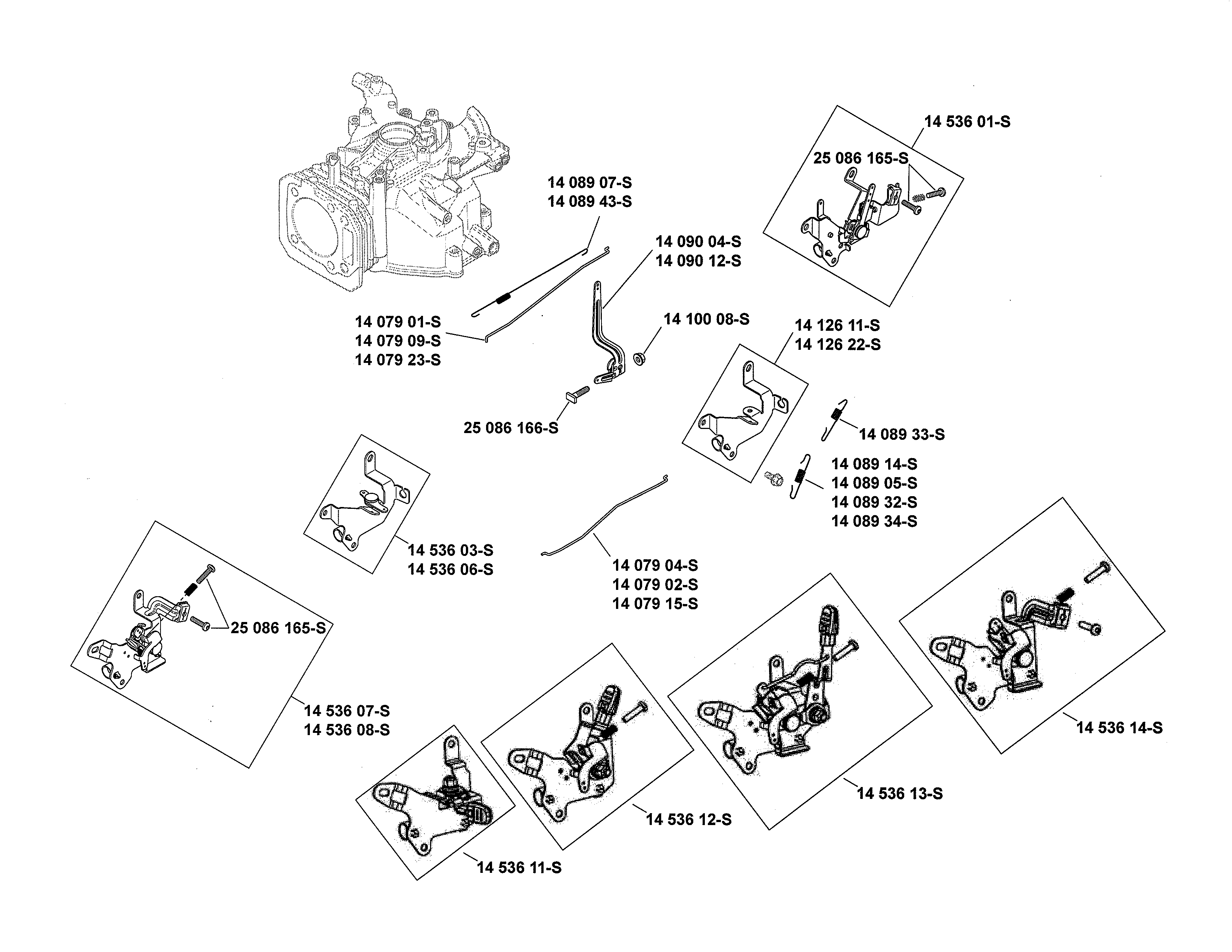 14 536 01-S
25 086 165-S
14 089 07-S
14 089 43-S
14 090 04-S
14 090 12-S
14 079 01-S
14 079 09-S
14 079 23-S
14 100 08-S
14 126 11-S
14 126 22-S
25 086 166-S
14 089 33-S
14 089 14-S
14 089 05-S
14 089 32-S
14 089 34-S
14 536 03-S
14 536 06-S
14 079 04-S
14 079 02-S
14 079 15-S
25 086 165-S
14 536 07-S
14 536 08-S
14 536 14-S
14 536 13-S
14 536 12-S
14 536 11-S