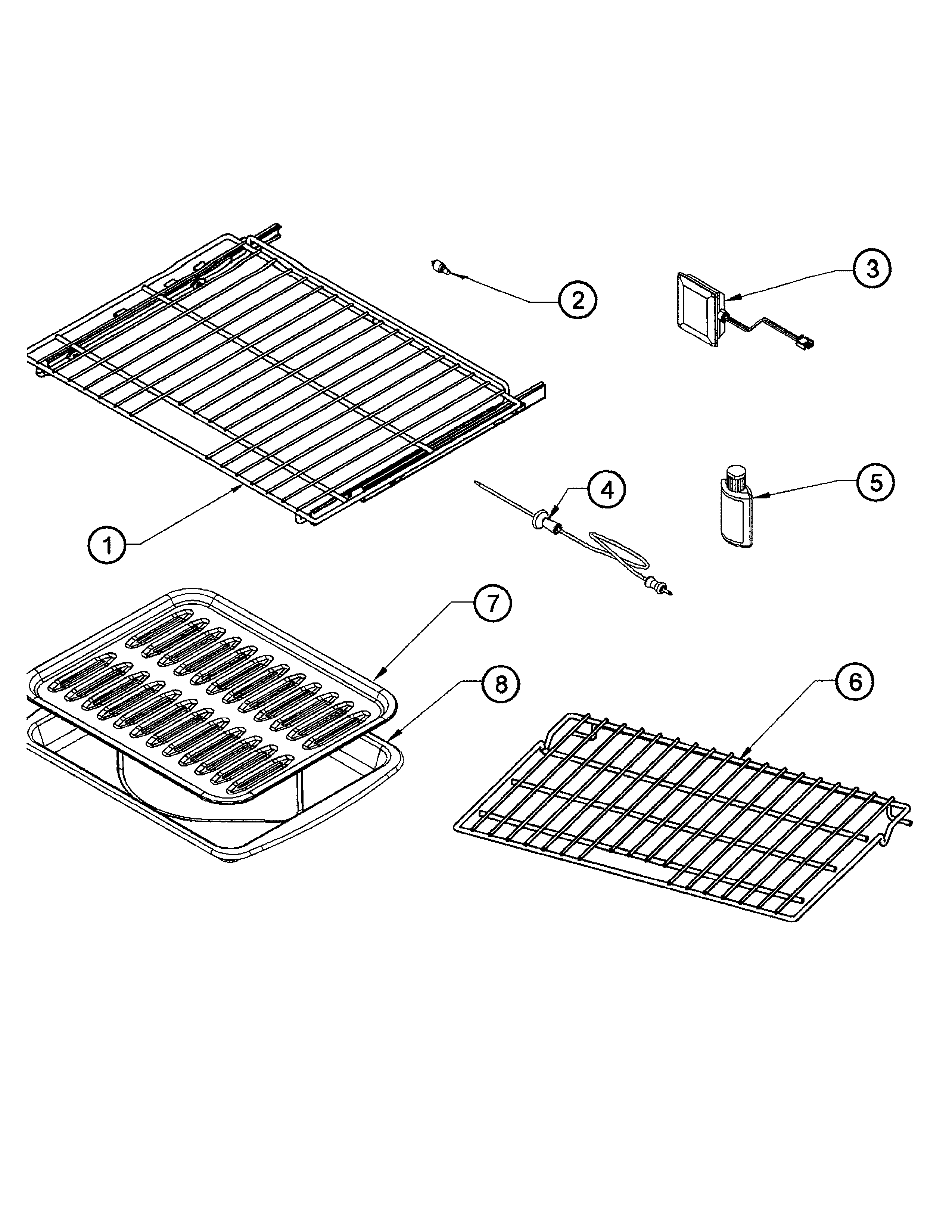 2
3
1
4
5
7
8
6