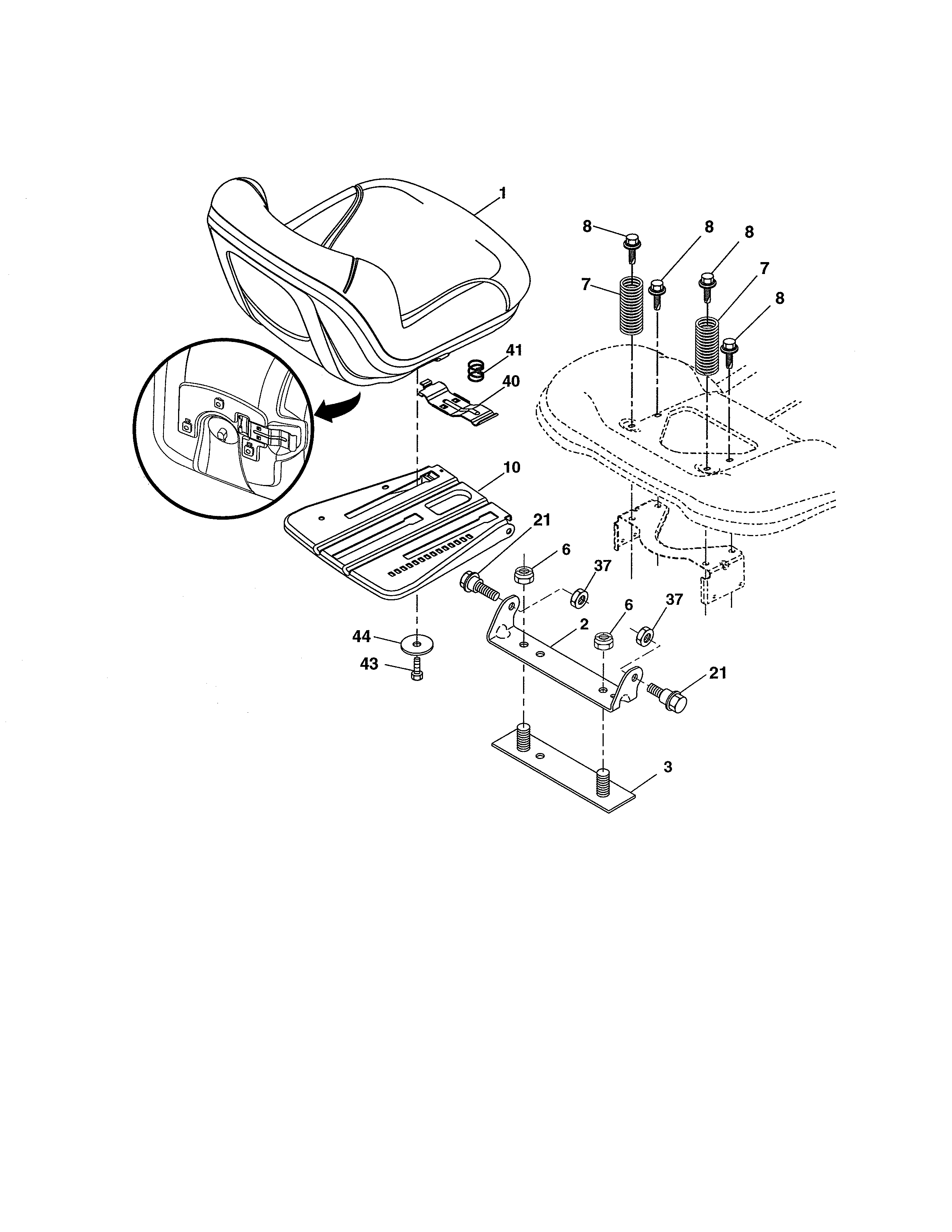 1
8
8
8
7
7
8
41
40
10
21
6
37
6
37
2
44
43
21
3