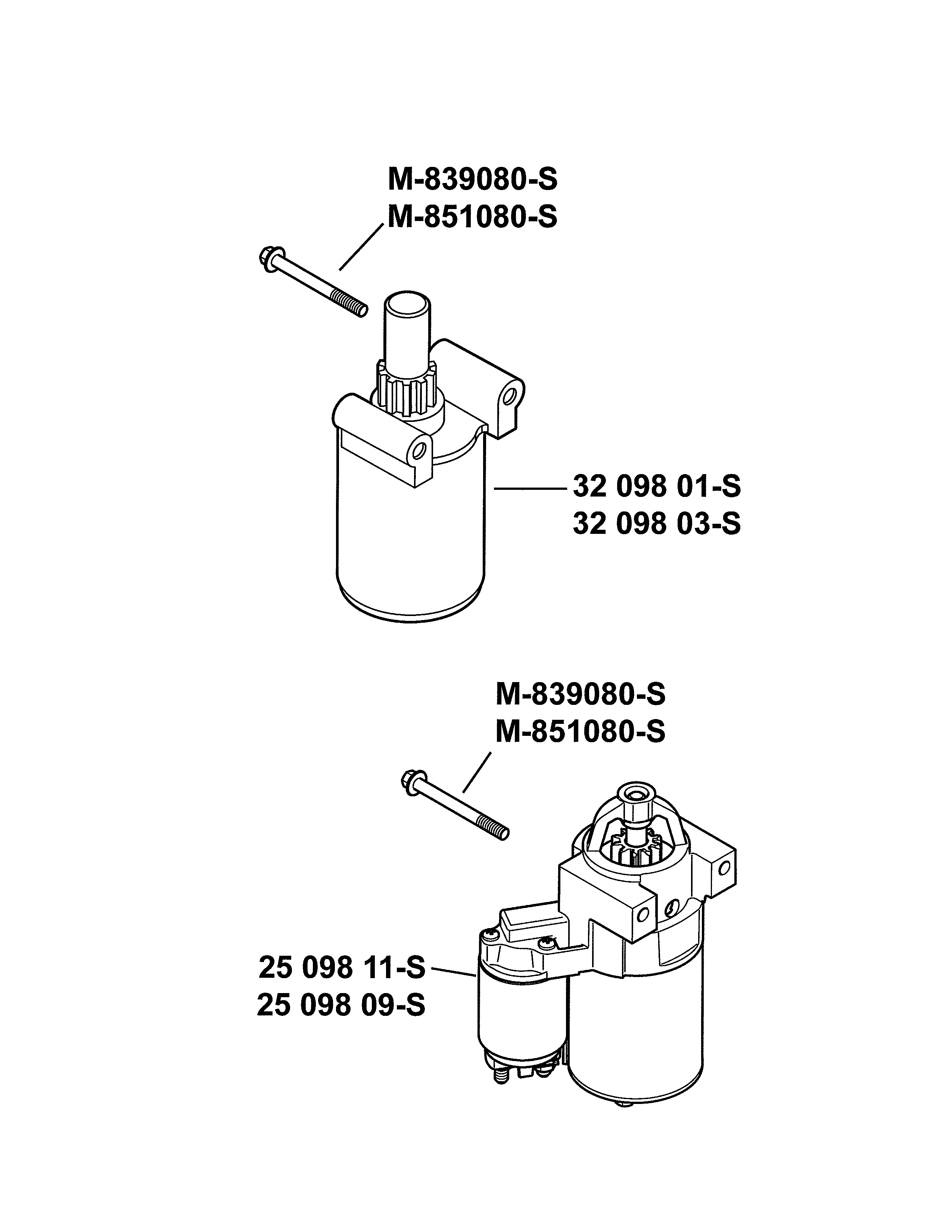 M-839080-S
M-851080-S

32 098 01-S
32 098 03-S

M-839080-S
M-851080-S

25 098 11-S
25 098 09-S