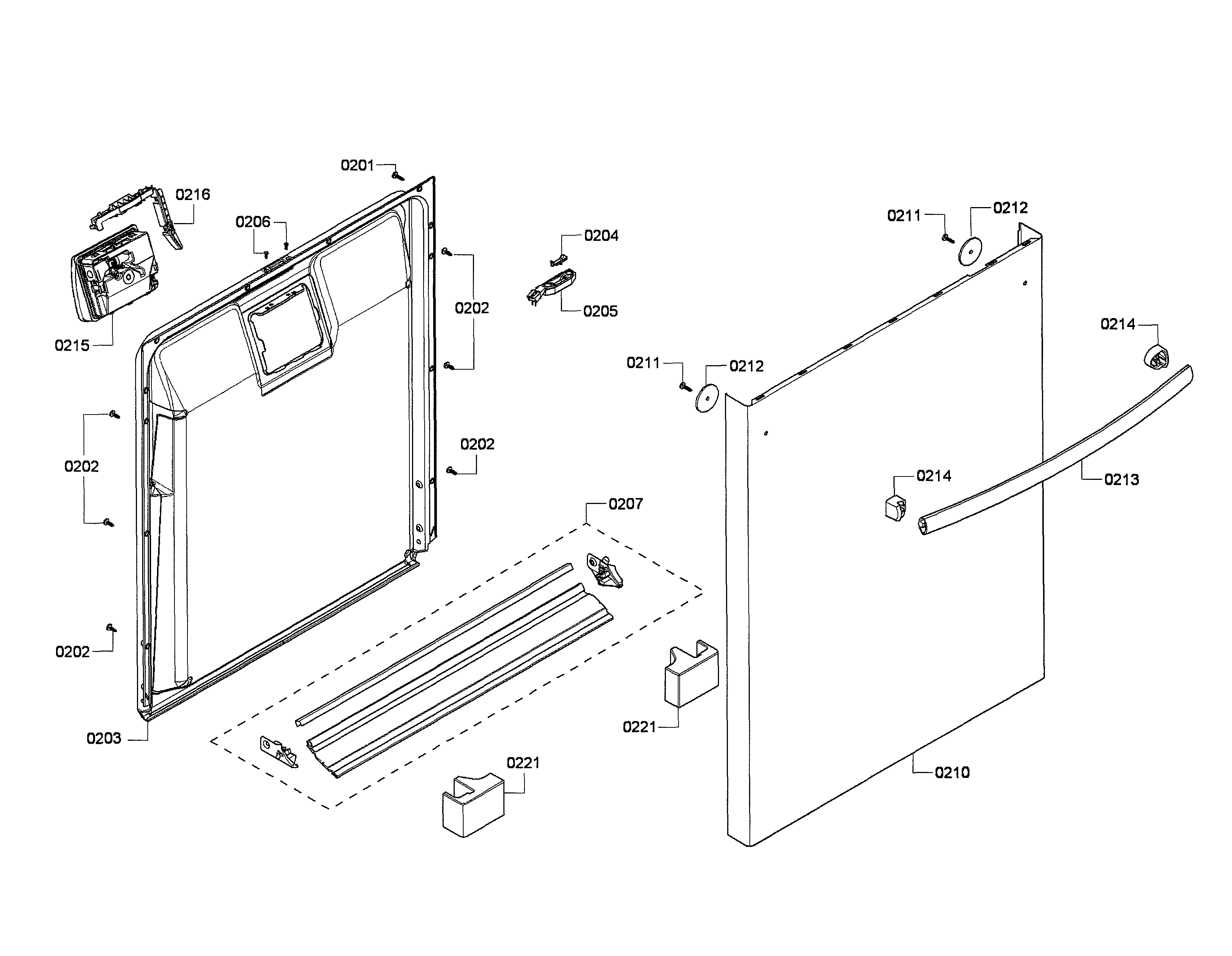 0201
0216
0206
0204
0211
0212
0202
0205
0215
0214
0211
0212
0202
0202
0214
0213
0207
0202
0221
0203
0221
0210