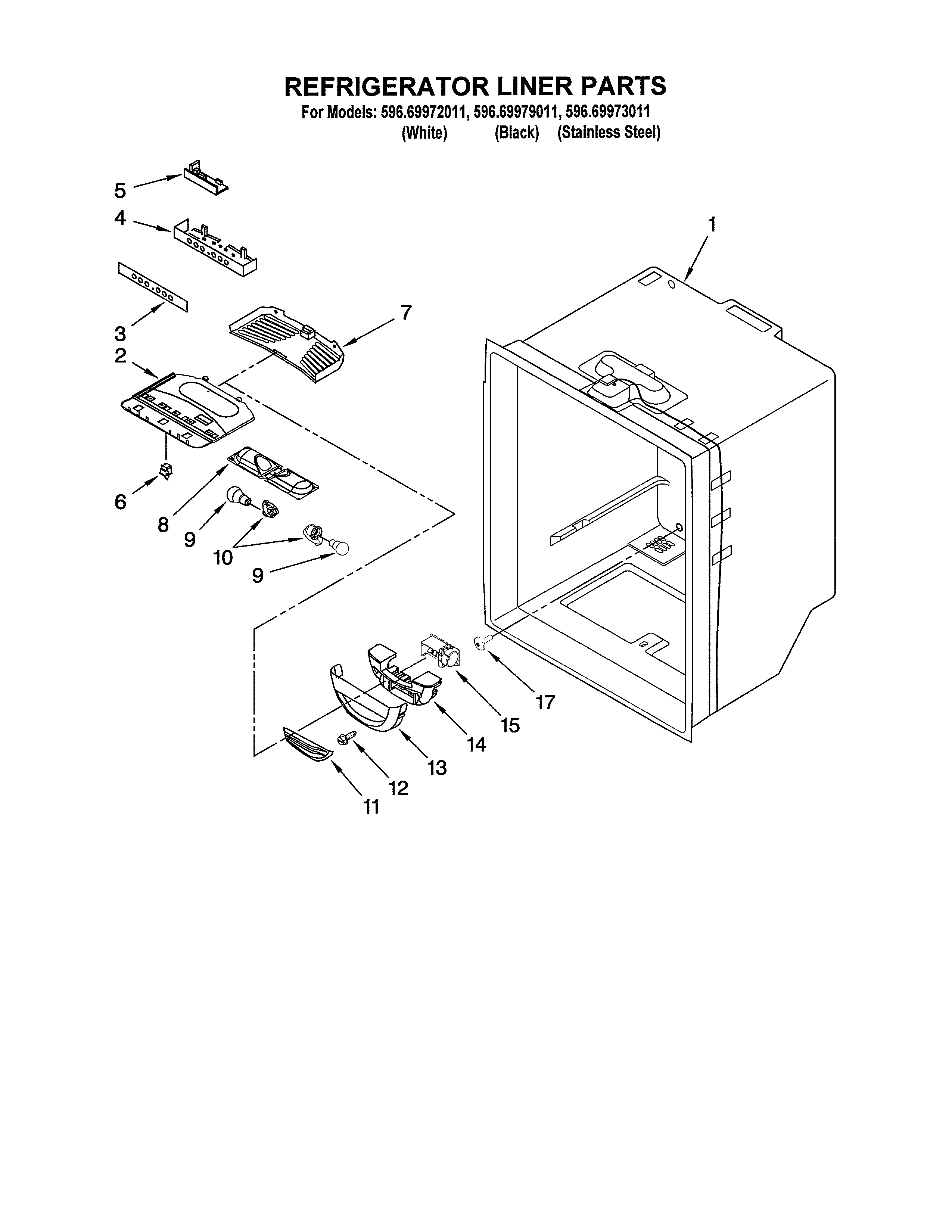 REFRIGERATOR LINER PARTS
For Models: 596.69972011, 596.69979011, 596.69973011
(White) (Black) (Stainless Steel)

5
4
1
3
7
2
6
8
9
10
9
17
15
14
13
12
11