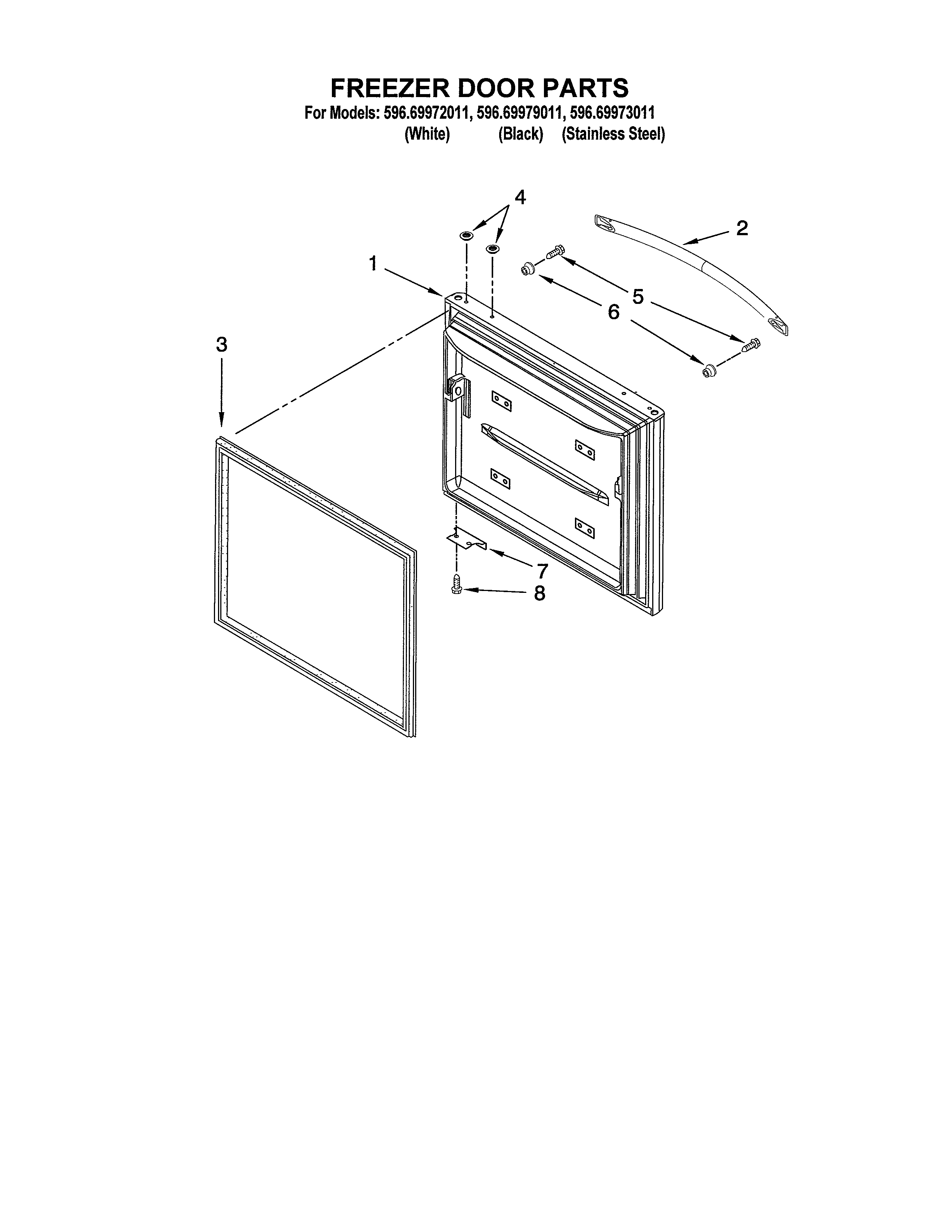 FREEZER DOOR PARTS
For Models: 596.69972011, 596.69979011, 596.69973011
(White) (Black) (Stainless Steel)

4
2
1
5
6
3
7
8