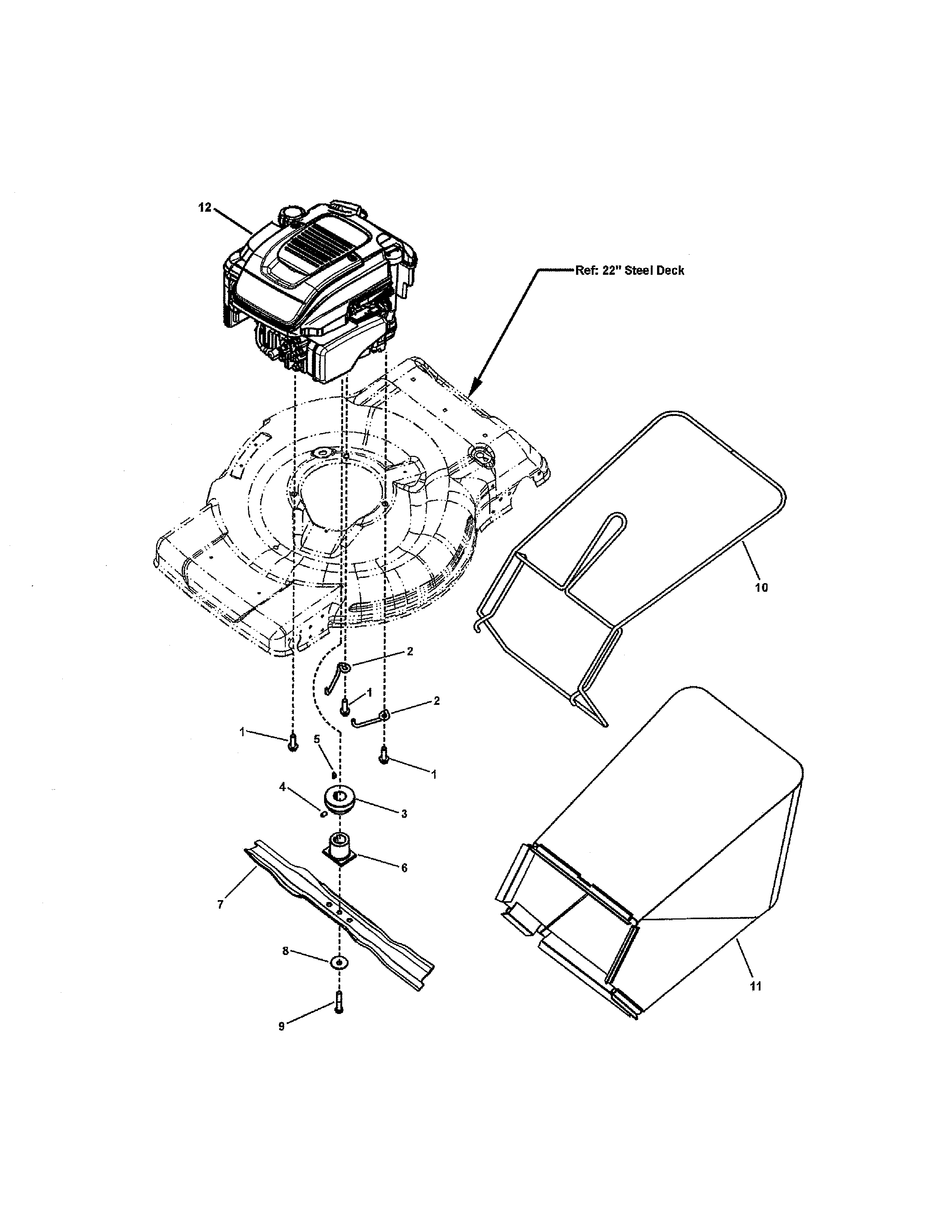 12

Ref: 22" Steel Deck

10

2

1

2

1

5

1

4

3

6

7

8

9

11