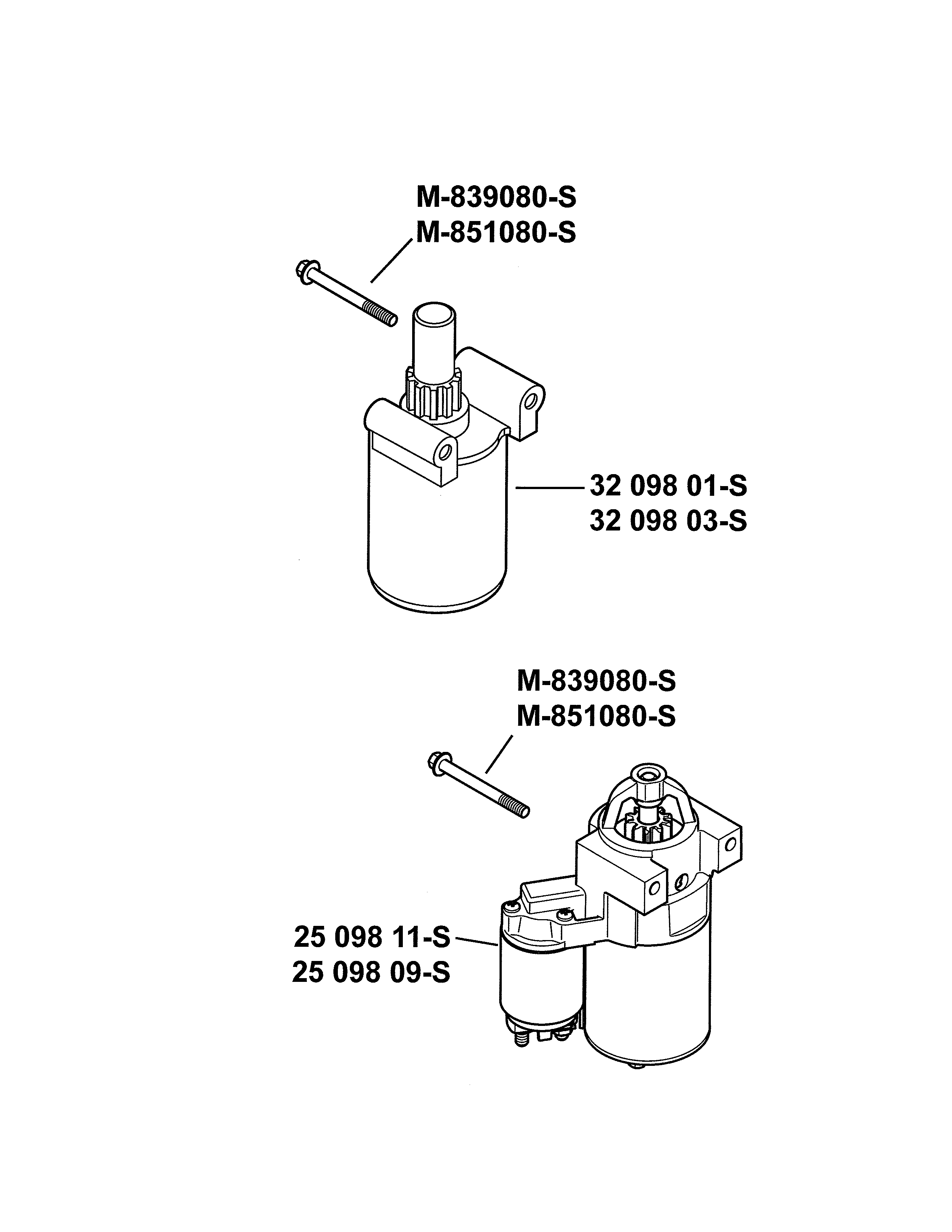 M-839080-S
M-851080-S

32 098 01-S
32 098 03-S

M-839080-S
M-851080-S

25 098 11-S
25 098 09-S