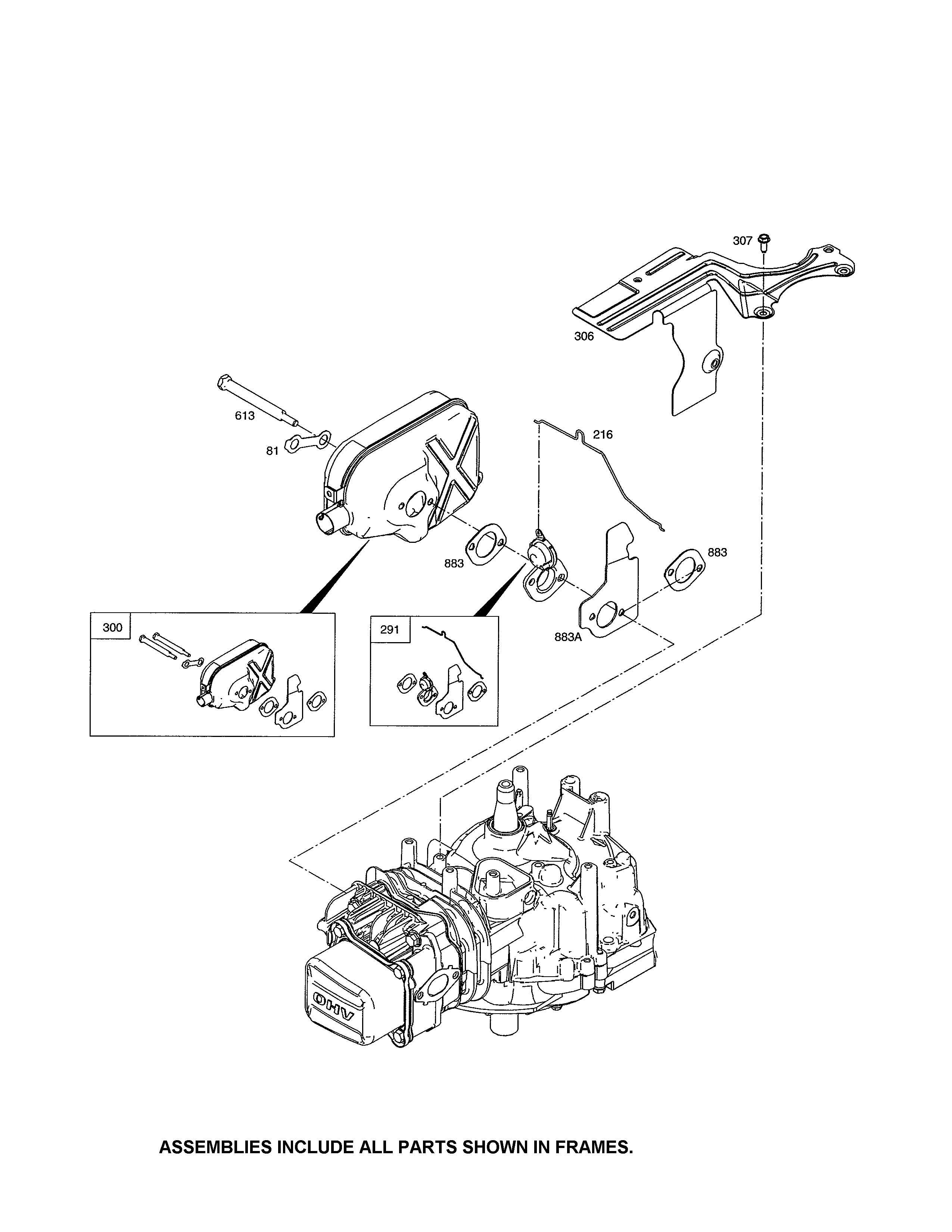 307

306

613

81

216

883

883

883A

300

291

OHV

ASSEMBLIES INCLUDE ALL PARTS SHOWN IN FRAMES.