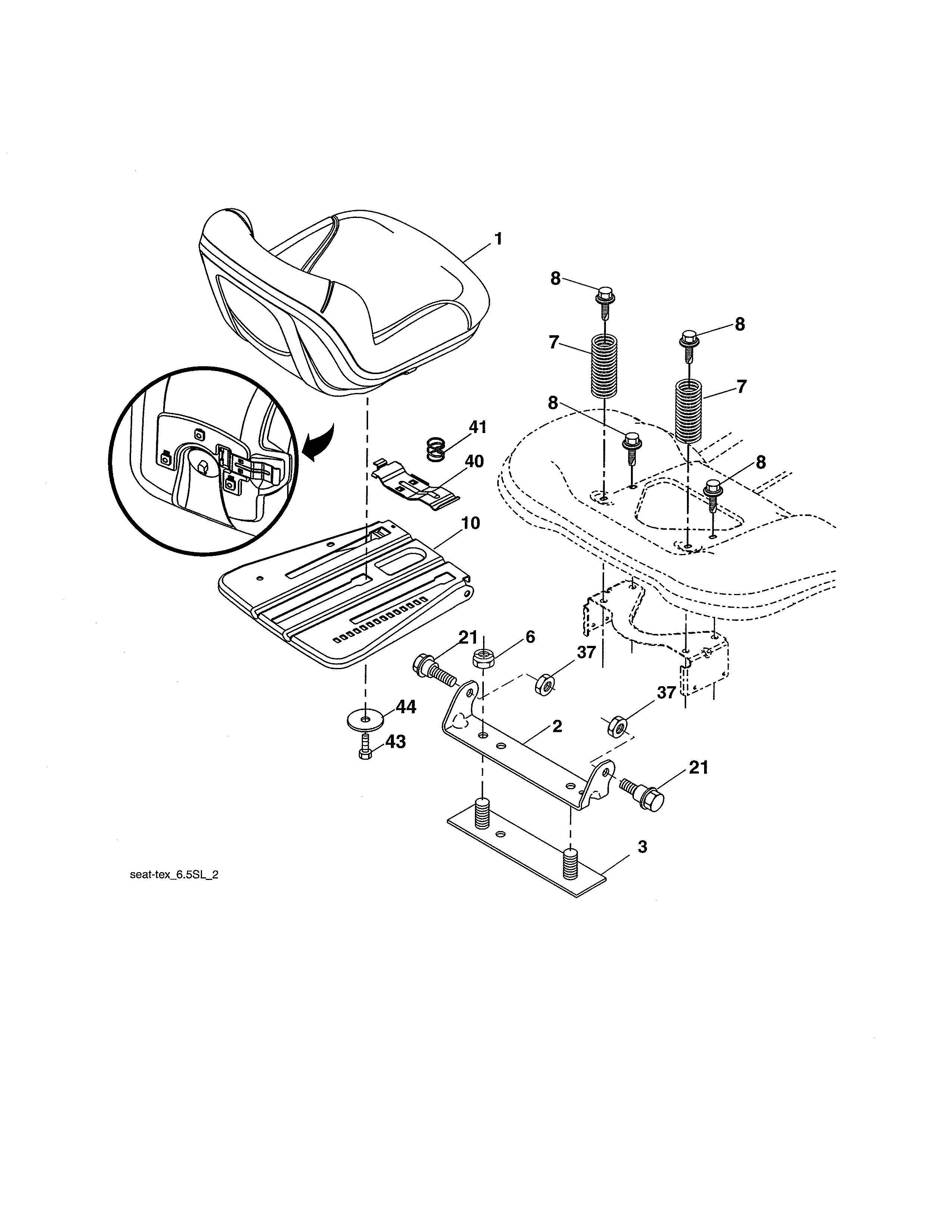 1

8

8

7

7

8

41

40

8

10

21

6

37

37

44

2

43

21

3

seat-tex_6.5SL_2