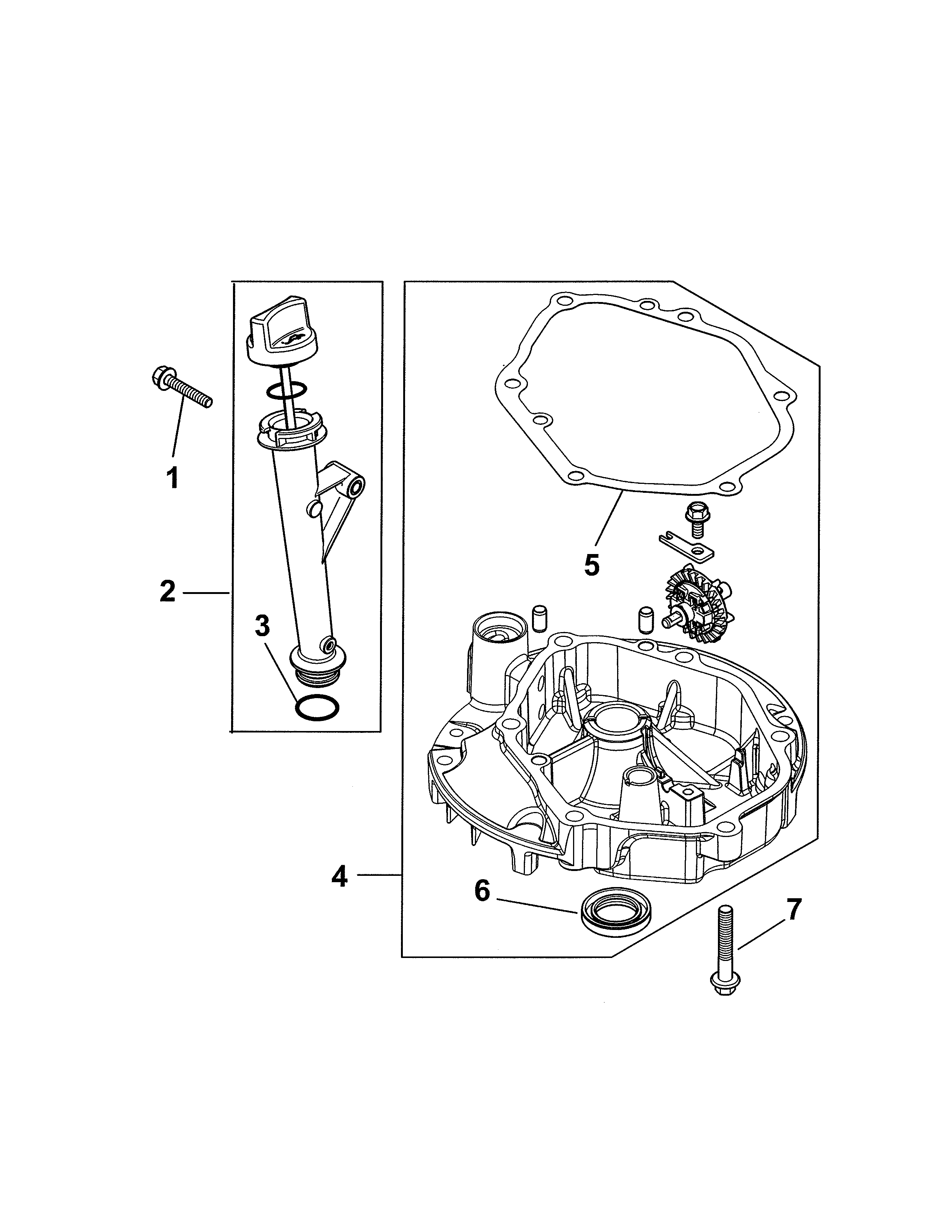 1
2
3
5
4
6
7