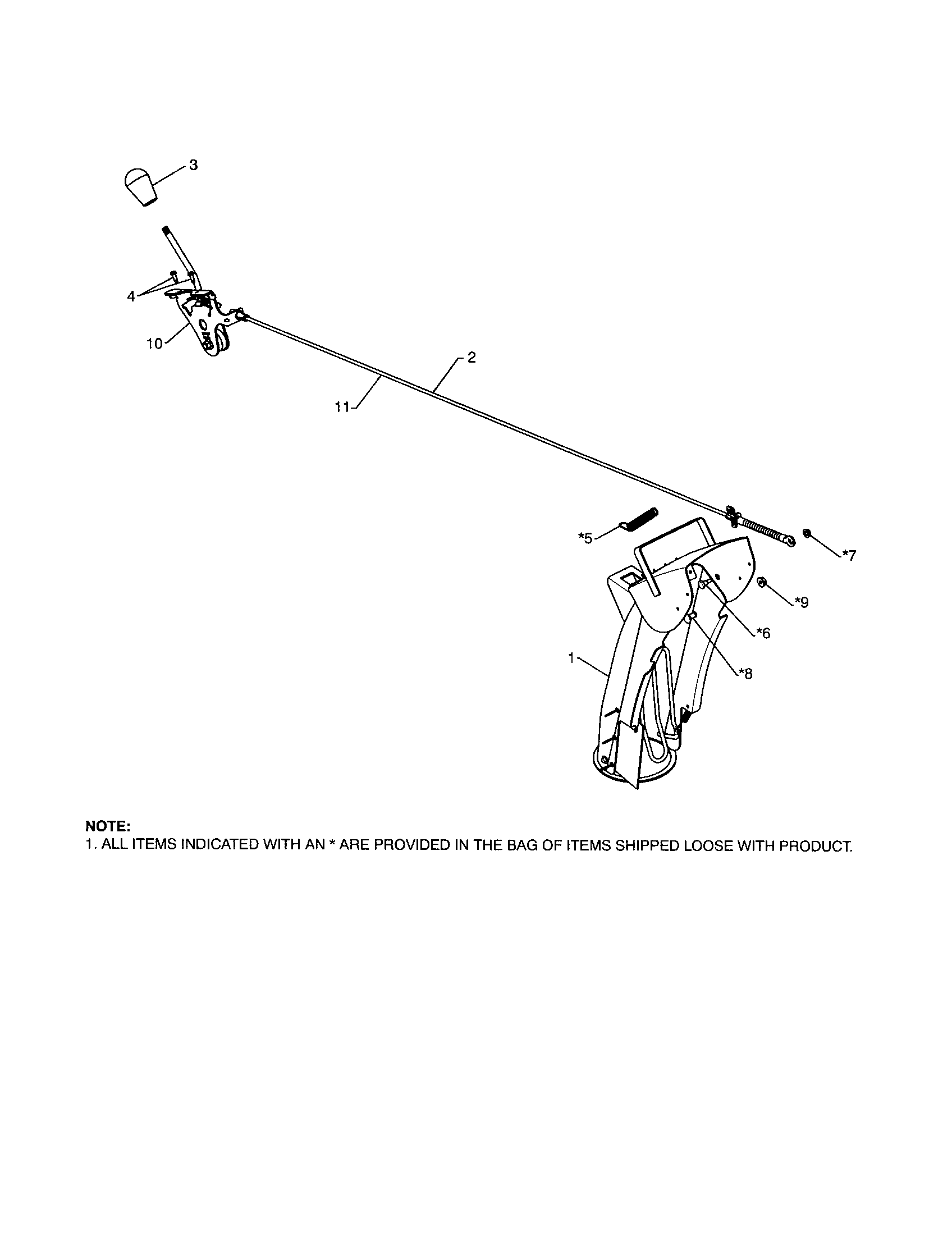 3

4

10

2

11

*5

*7

*9

*6

1

*8

NOTE:
1. ALL ITEMS INDICATED WITH AN * ARE PROVIDED IN THE BAG OF ITEMS SHIPPED LOOSE WITH PRODUCT.