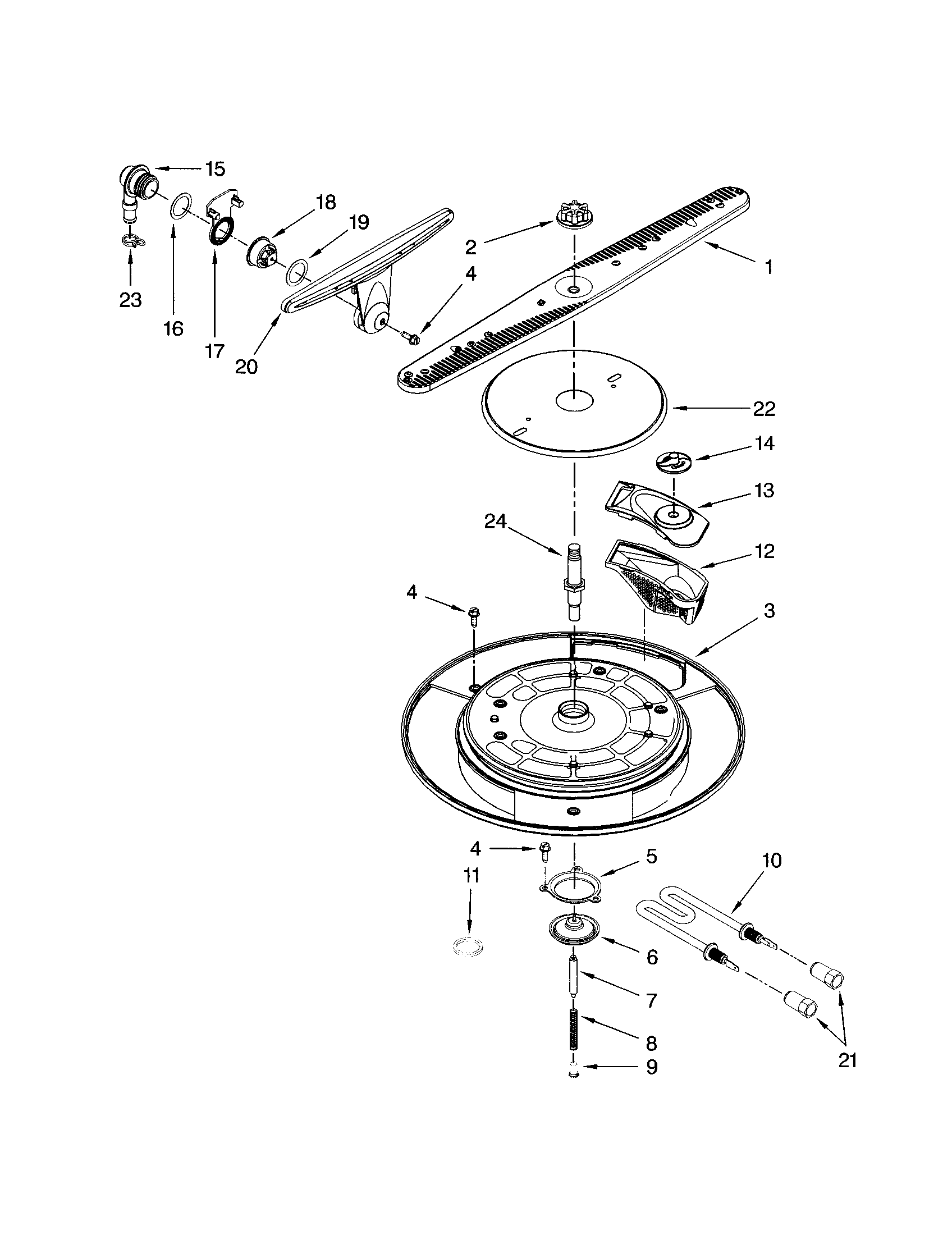 15
18
19
2
1
4
23
16
17
20
22
14
13
24
12
4
3
4
5
10
11
6
7
8
9
21