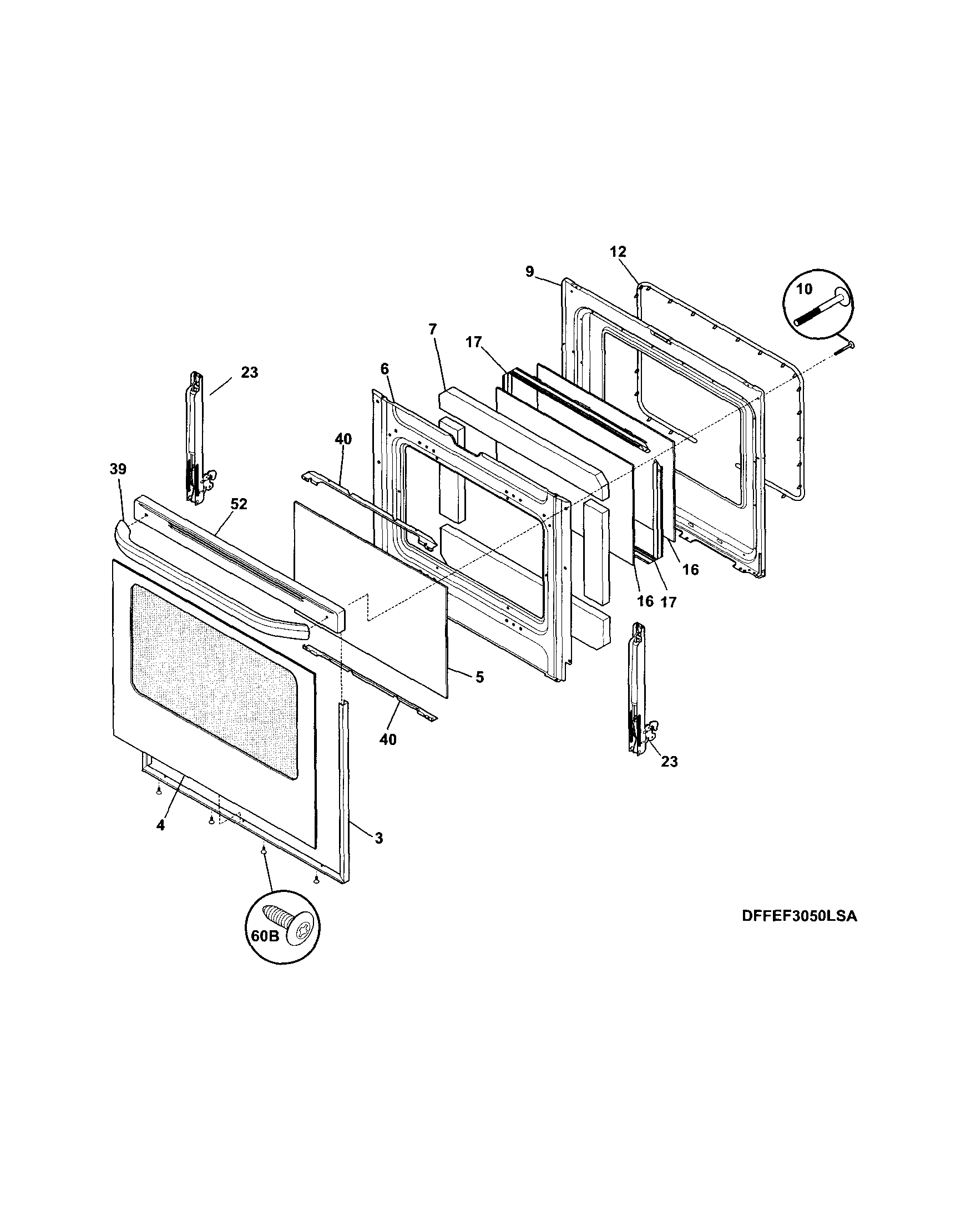 12
9
10
7
17
23
6
40
39
52
16
16
17
5
40
23
4
3
60B
DFFEF3050LSA