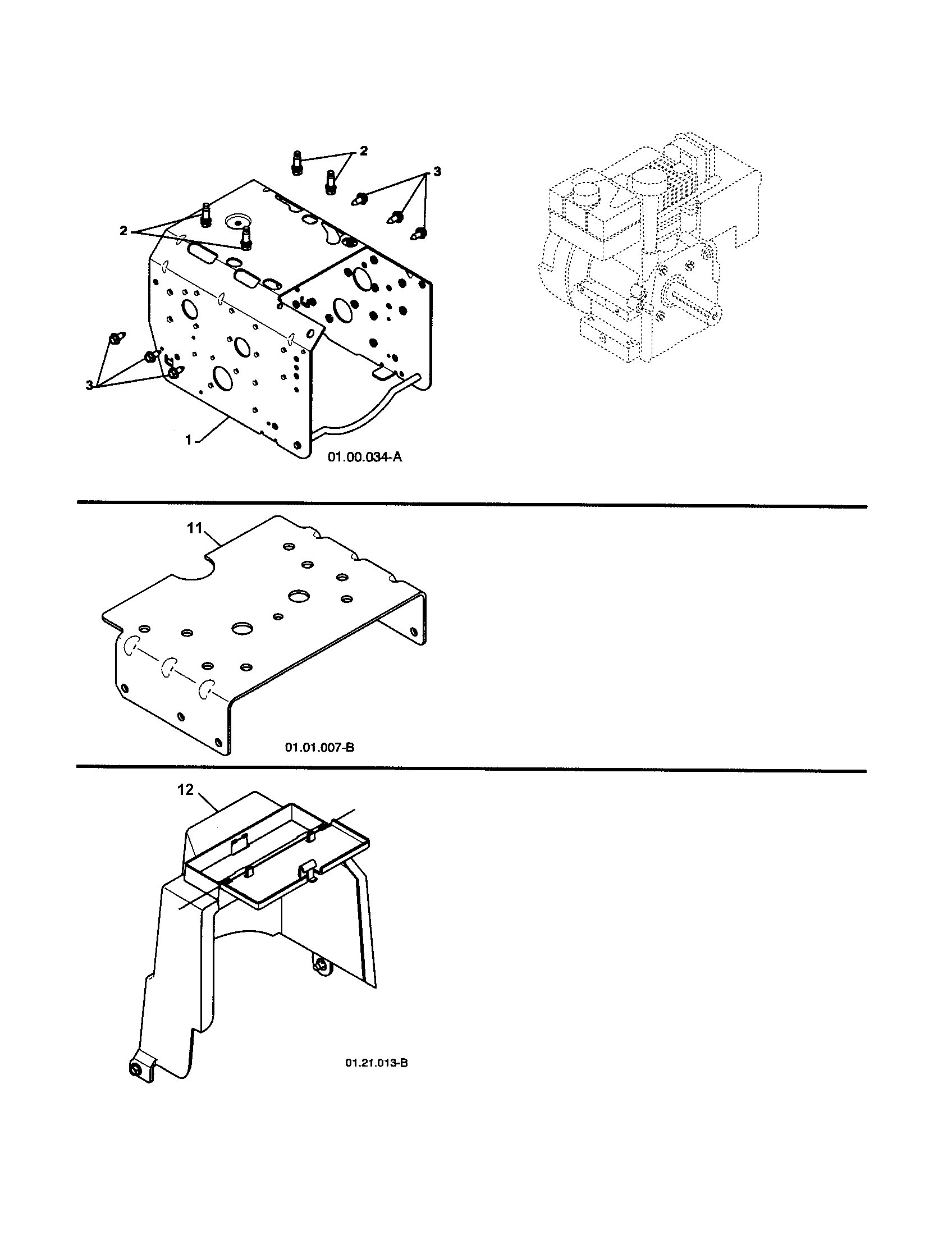 2
3
2
3
1
01.00.034-A

11
01.01.007-B

12
01.21.013-B